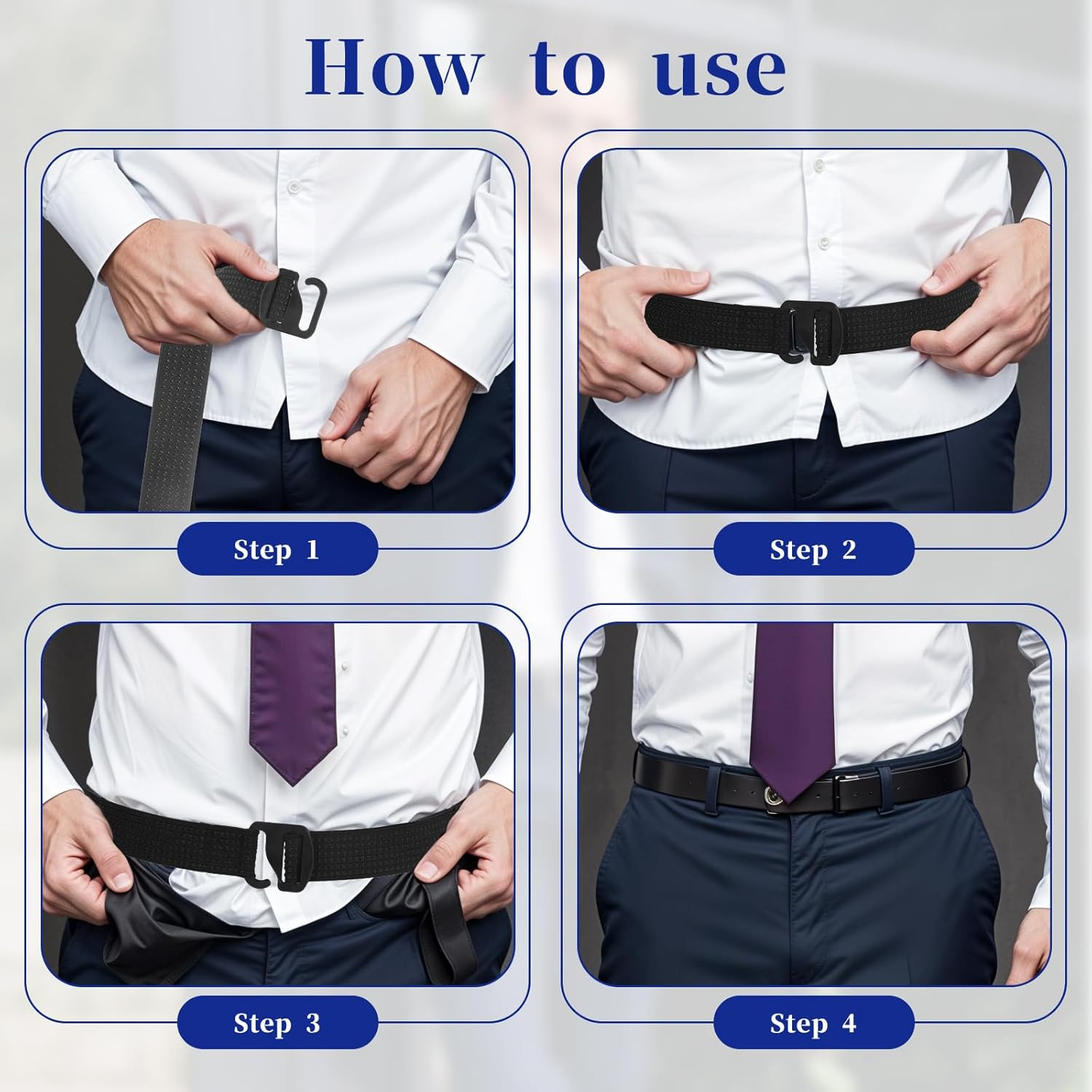 How to use

Step 1

Step 2

Step 3

Step 4