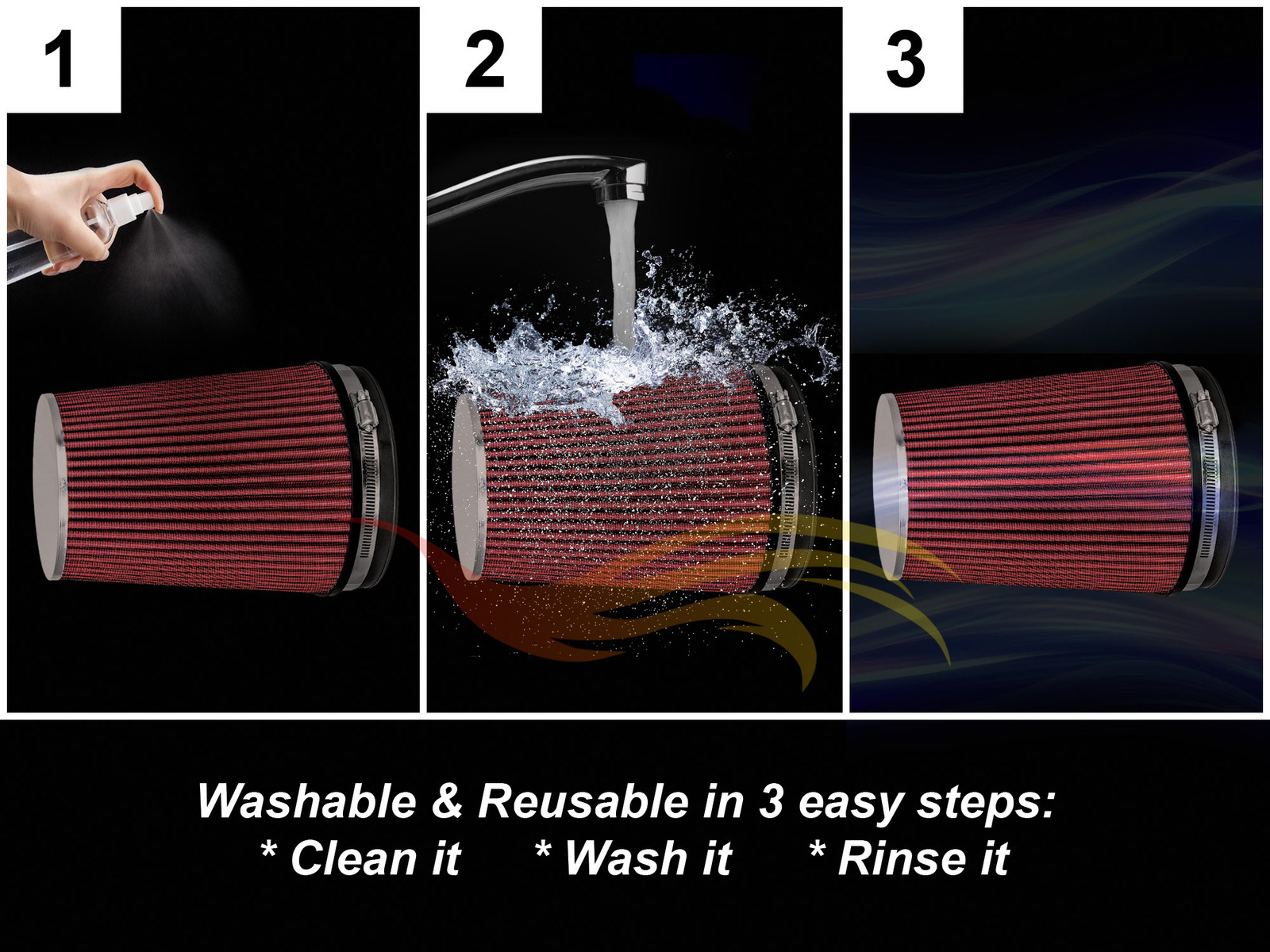 1

2

3

Washable & Reusable in 3 easy steps:
* Clean it * Wash it * Rinse it