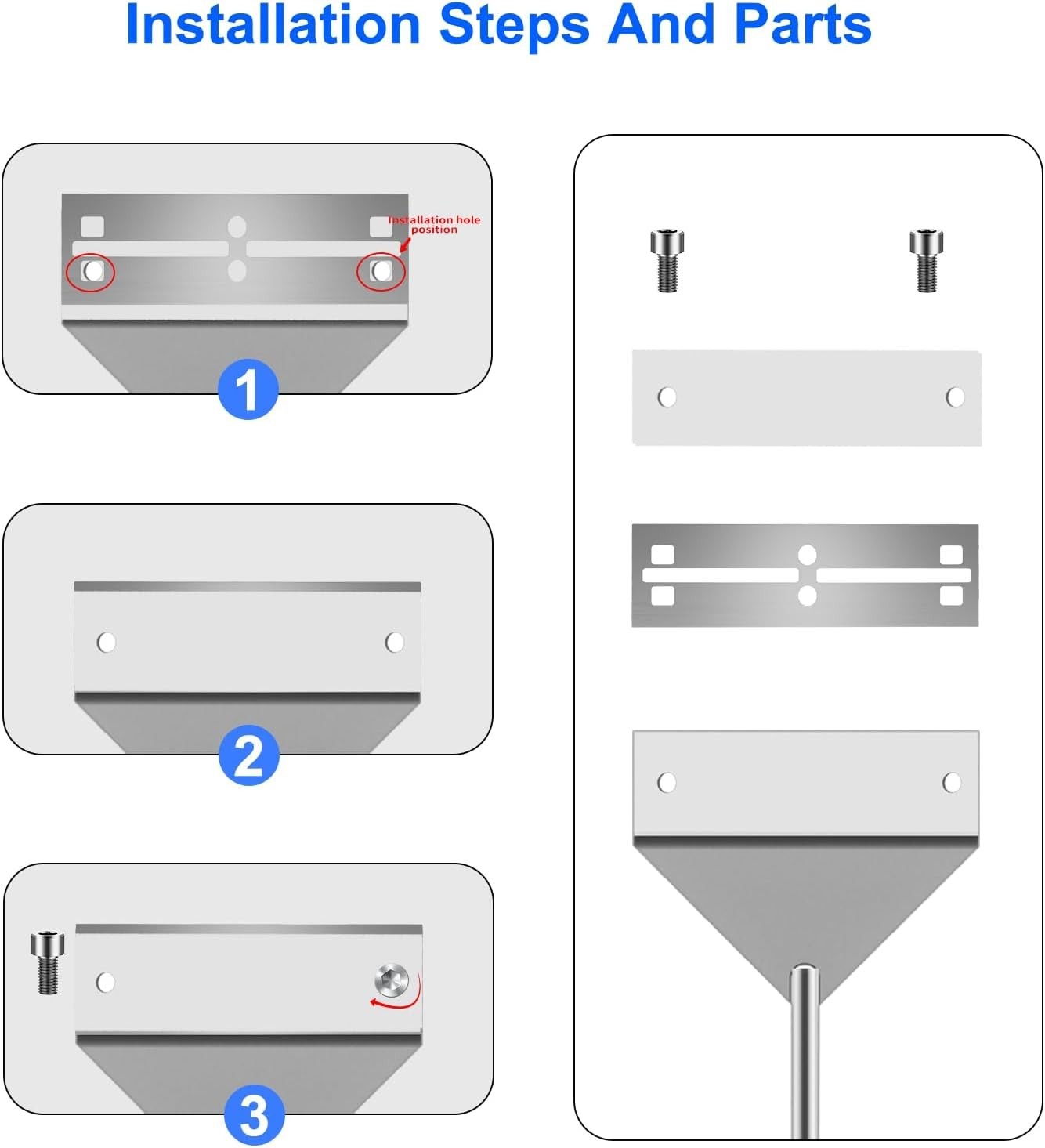 Installation Steps And Parts

Installation hole position

1

2

3