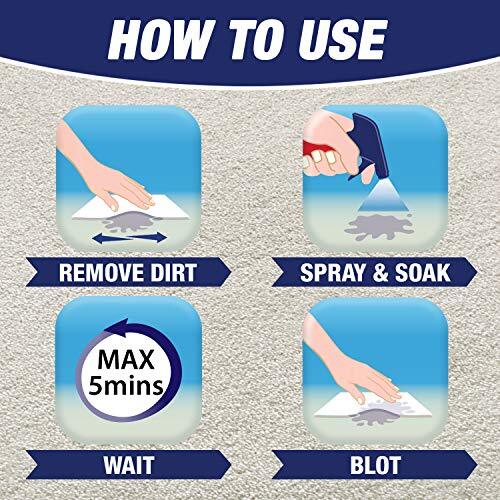 HOW TO USE

REMOVE DIRT

SPRAY & SOAK

MAX 5mins

WAIT

BLOT