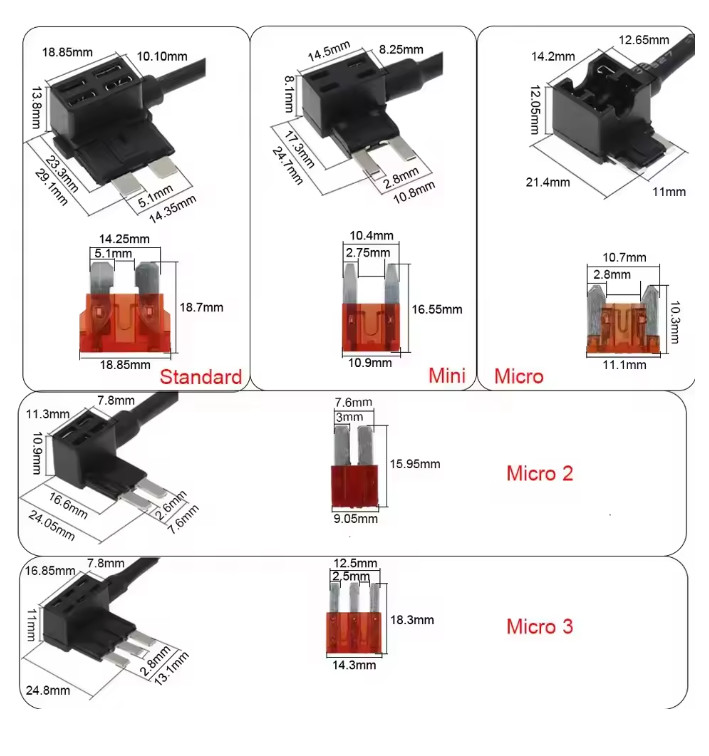 18.85mm
10.10mm
13.8mm
23.3mm
29.1mm
5.1mm
14.35mm
14.25mm
5.1mm
18.7mm
18.85mm
Standard

14.5mm
8.25mm
8.1mm
17.3mm
24.7mm
2.8mm
10.8mm
10.4mm
2.75mm
16.55mm
10.9mm
Mini

14.2mm
12.65mm
12.05mm
21.4mm
11mm
10.7mm
2.8mm
10.3mm
11.1mm
Micro

11.3mm
7.8mm
10.9mm
16.6mm
24.05mm
2.6mm
7.6mm
7.6mm
3mm
15.95mm
9.05mm
Micro 2

16.85mm
7.8mm
11mm
24.8mm
2.8mm
13.1mm
12.5mm
2.5mm
18.3mm
14.3mm
Micro 3