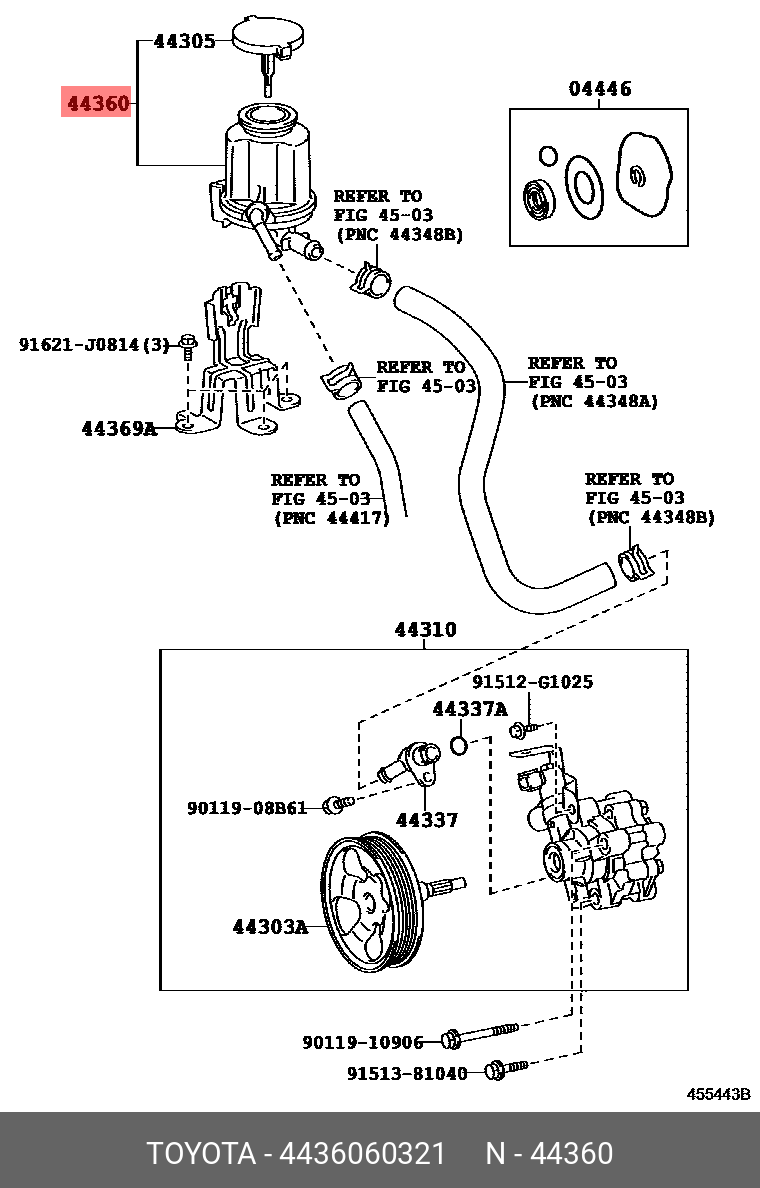 44305
44360
04446
REFER TO
FIG 45-03
(PNC 44348B)
91621-J0814(3)
REFER TO
FIG 45-03
REFER TO
FIG 45-03
(PNC 44348A)
44369A
REFER TO
FIG 45-03
(PNC 44417)
REFER TO
FIG 45-03
(PNC 44348B)
44310
91512-G1025
44337A
90119-08B61
44337
44303A
90119-10906
91513-81040
455443B
TOYOTA - 4436060321 N - 44360