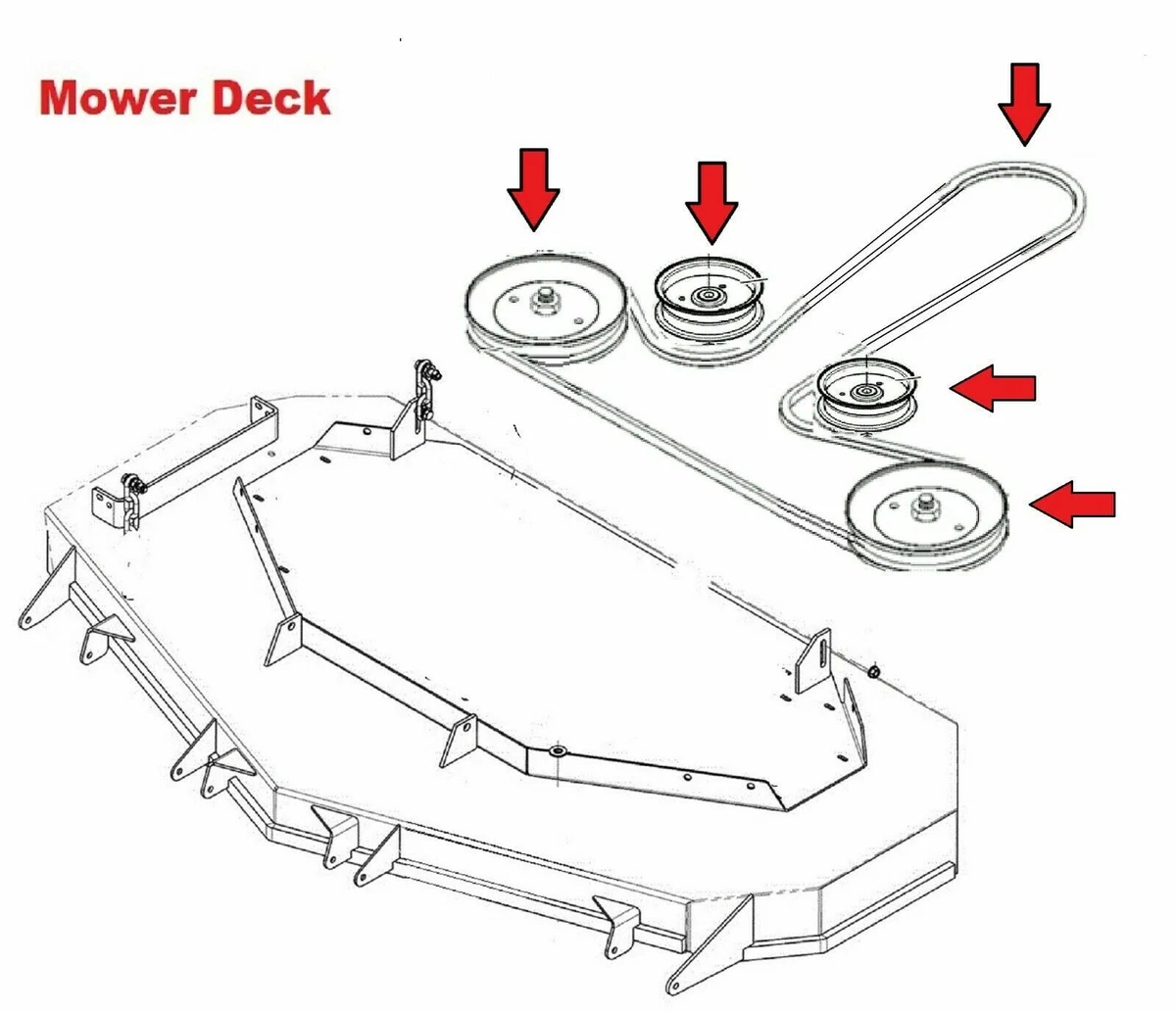 Mower Deck