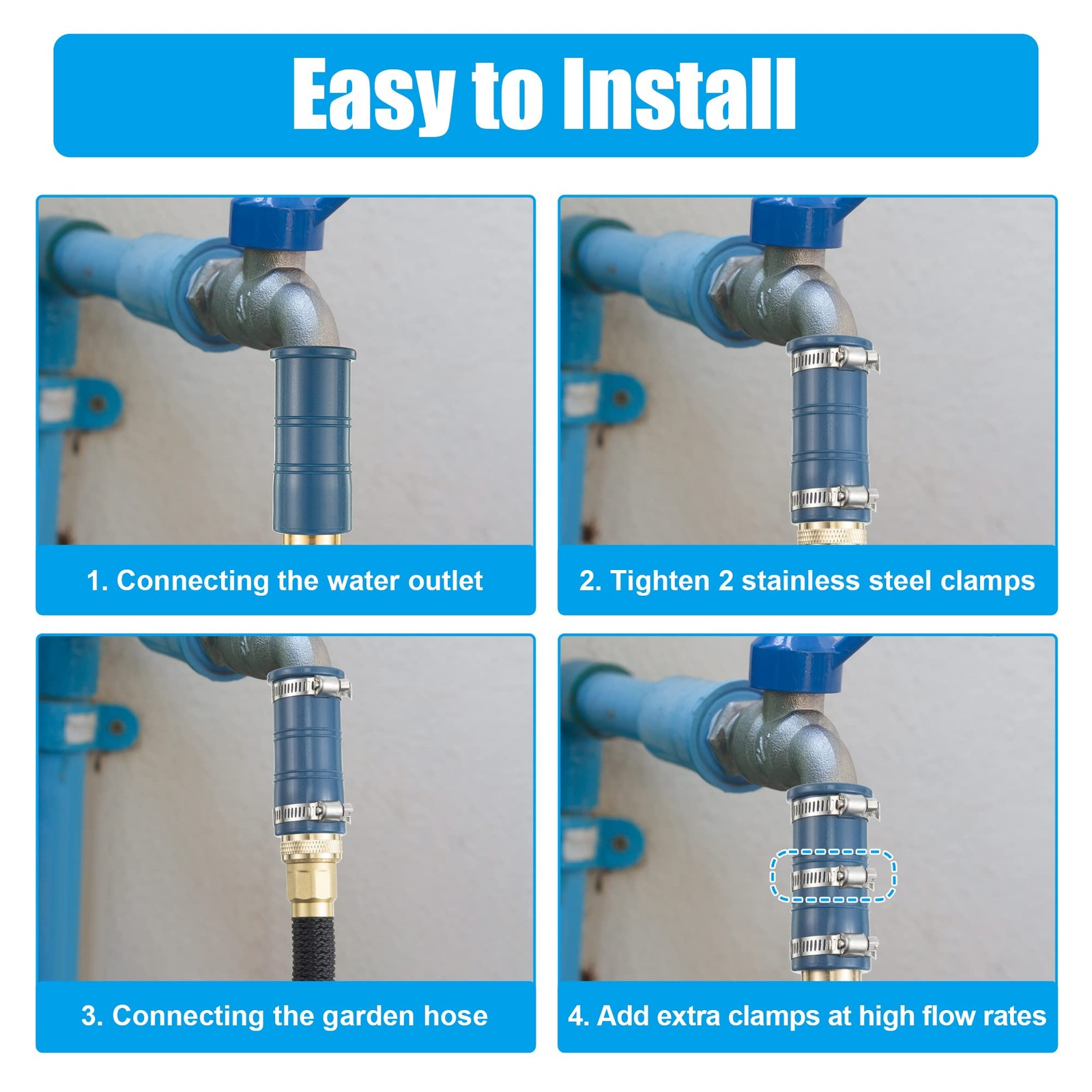 Easy to Install

1. Connecting the water outlet

2. Tighten 2 stainless steel clamps

3. Connecting the garden hose

4. Add extra clamps at high flow rates