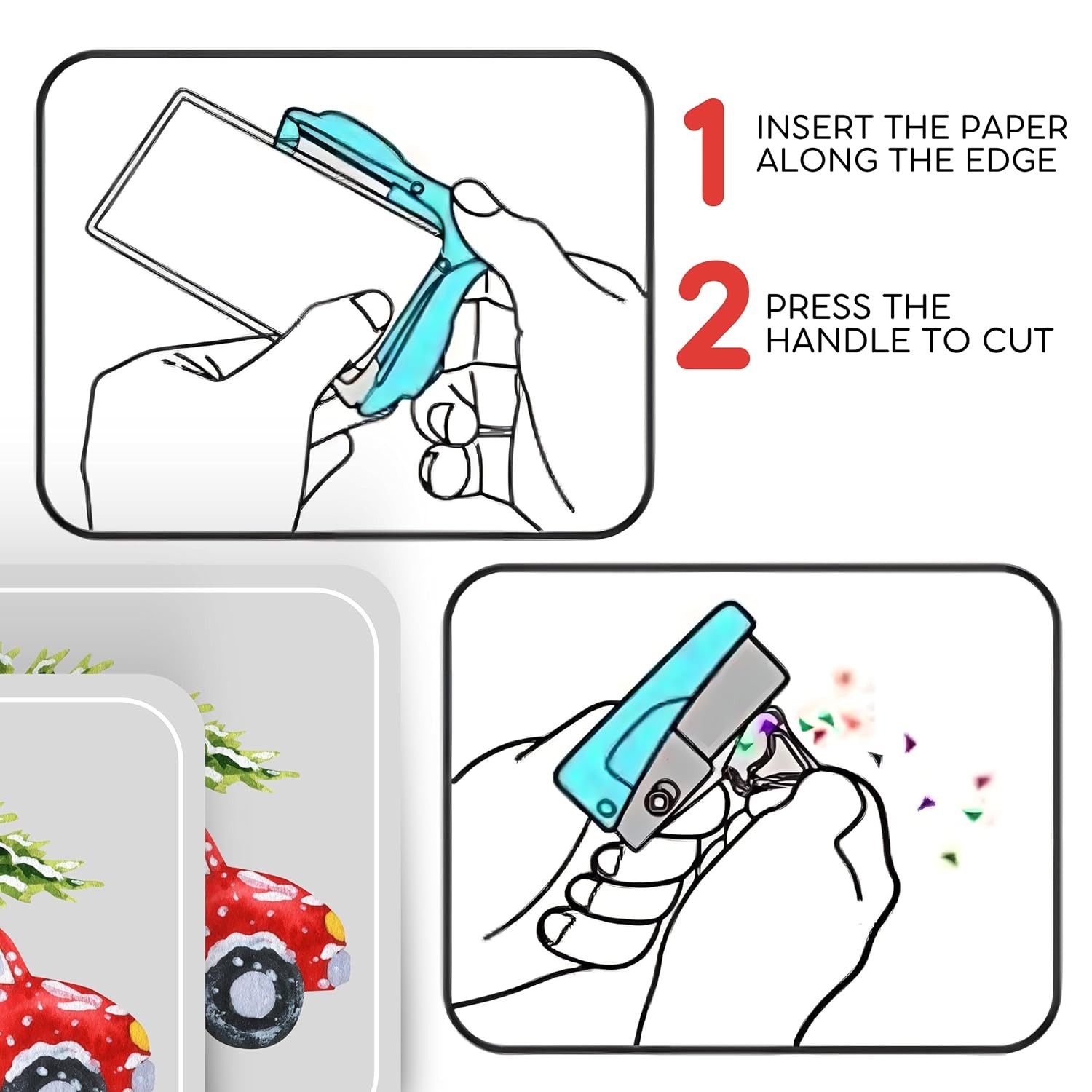 1 INSERT THE PAPER ALONG THE EDGE

2 PRESS THE HANDLE TO CUT