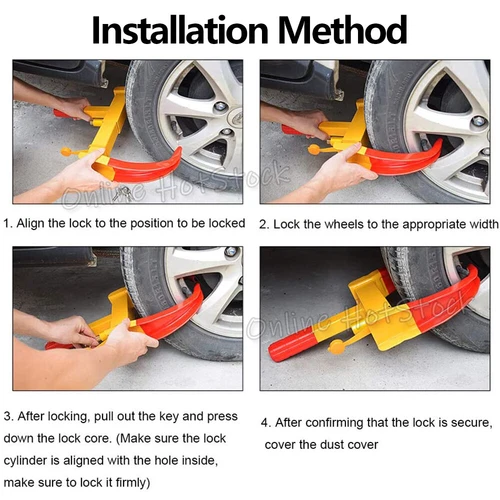 Installation Method

Online HotStock

1. Align the lock to the position to be locked

2. Lock the wheels to the appropriate width

Online HotStock

3. After locking, pull out the key and press down the lock core. (Make sure the lock cylinder is aligned with the hole inside, make sure to lock it firmly)

4. After confirming that the lock is secure, cover the dust cover