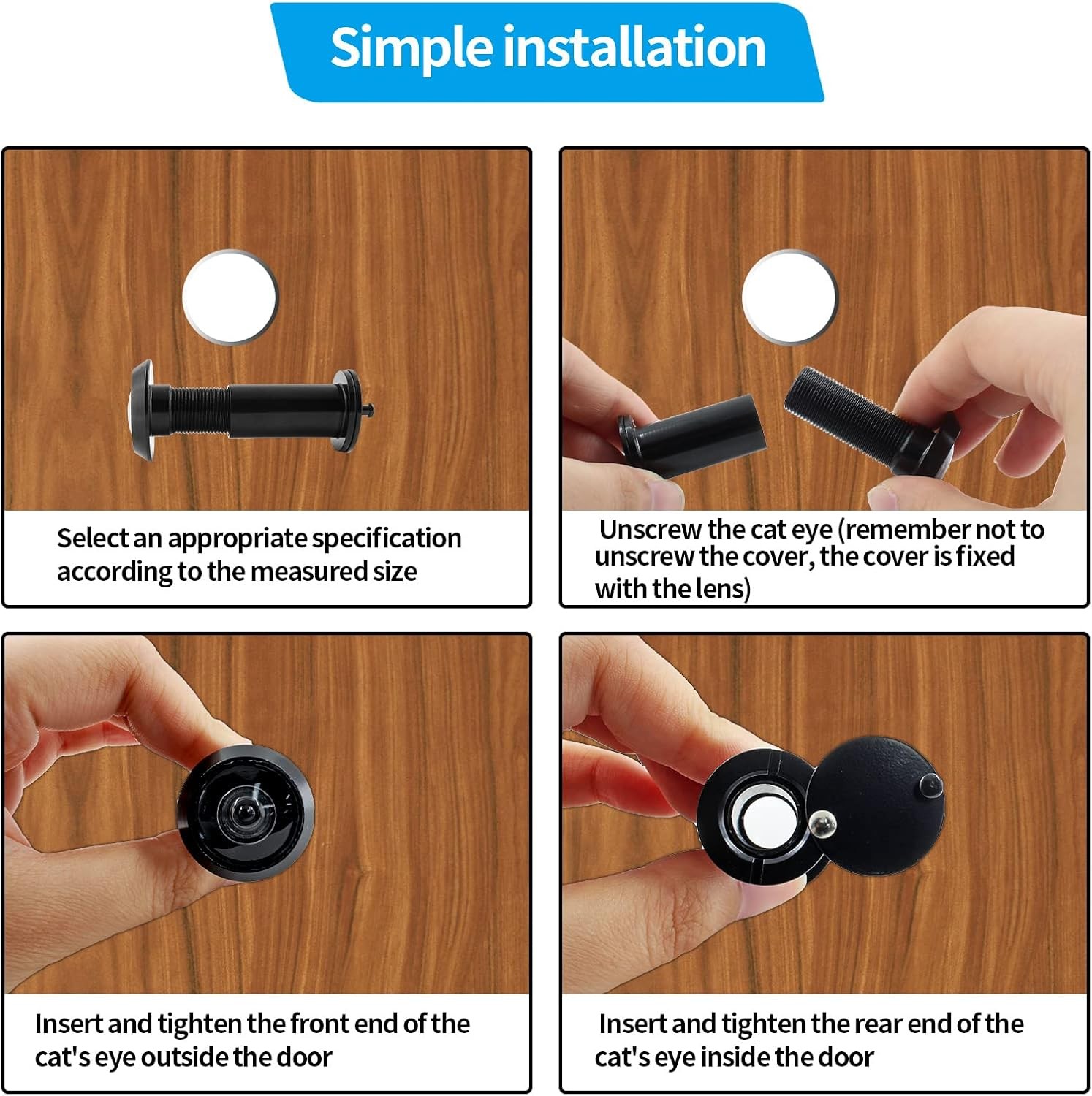 Simple installation

Select an appropriate specification according to the measured size

Unscrew the cat eye (remember not to unscrew the cover, the cover is fixed with the lens)

Insert and tighten the front end of the cat's eye outside the door

Insert and tighten the rear end of the cat's eye inside the door