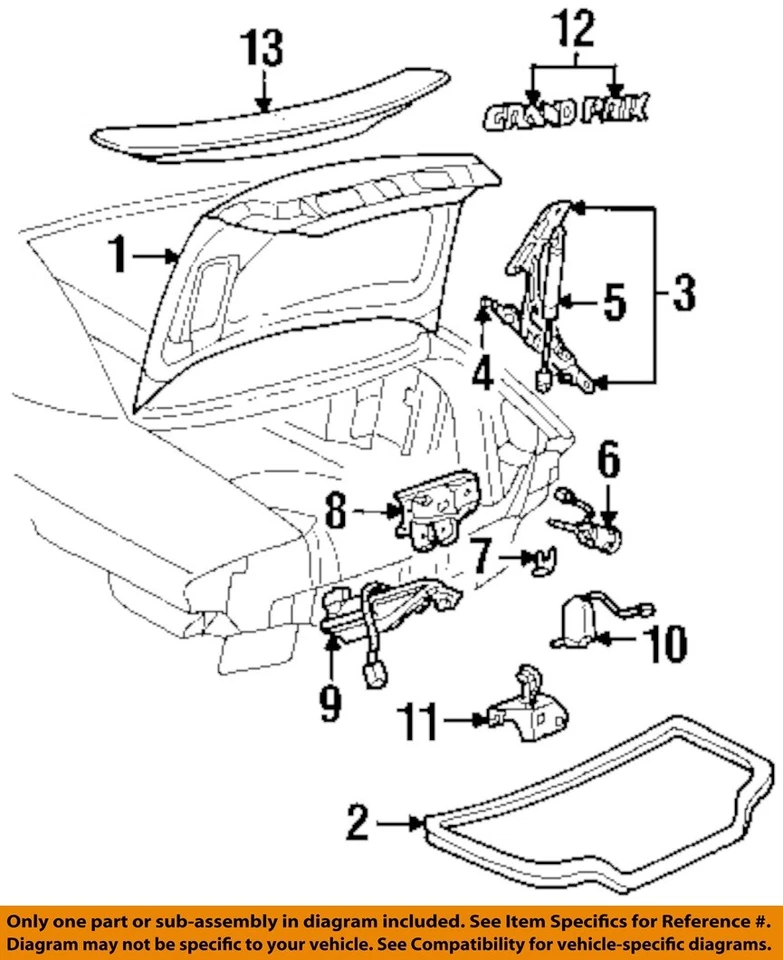 13

12

GRAND PRIX

1

3

5

4

6

8

7

10

9

11

2

Only one part or sub-assembly in diagram included. See Item Specifics for Reference #. Diagram may not be specific to your vehicle. See Compatibility for vehicle-specific diagrams.