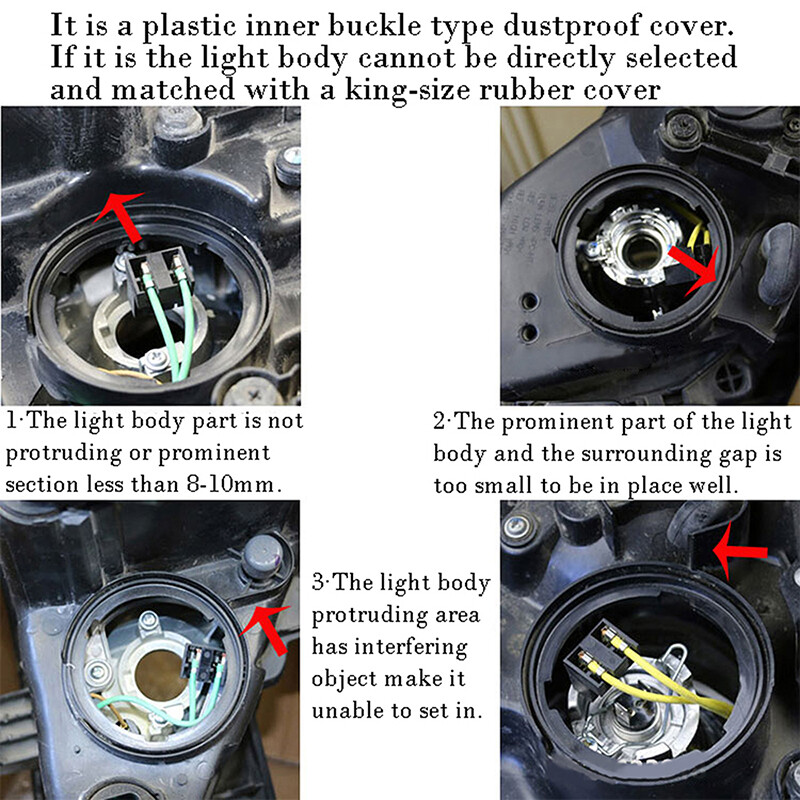 It is a plastic inner buckle type dustproof cover. If it is the light body cannot be directly selected and matched with a king-size rubber cover

1·The light body part is not protruding or prominent section less than 8-10mm.

2·The prominent part of the light body and the surrounding gap is too small to be in place well.

3·The light body protruding area has interfering object make it unable to set in.