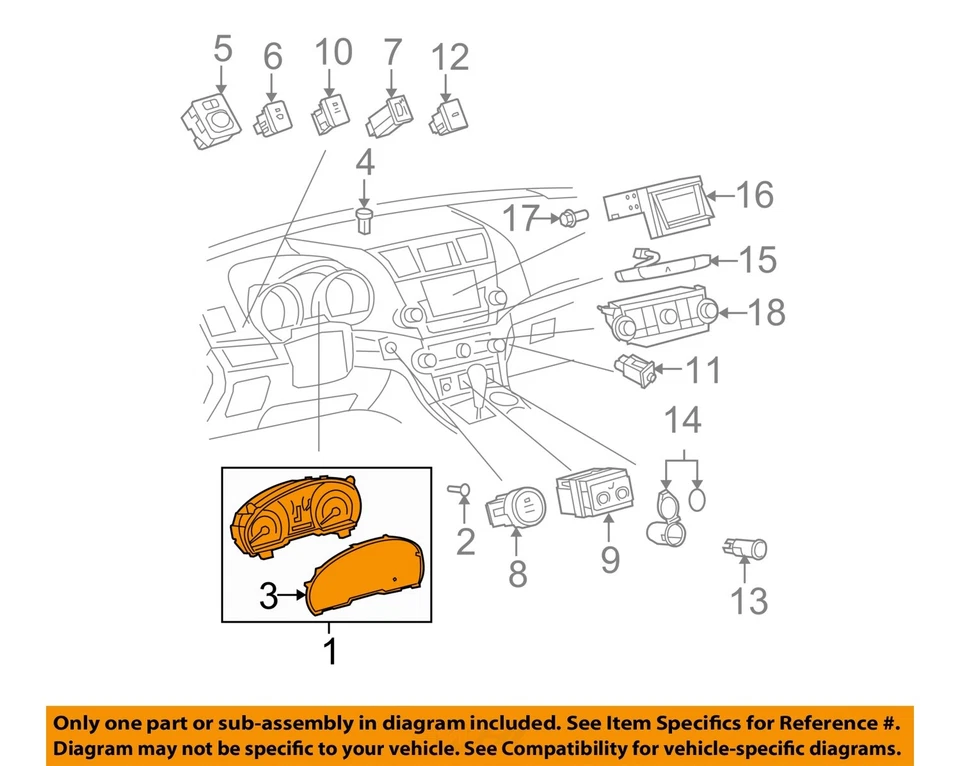 5 6 10 7 12

4

17 16

15

18

11

14

2 8 9

13

3

1

Only one part or sub-assembly in diagram included. See Item Specifics for Reference #. Diagram may not be specific to your vehicle. See Compatibility for vehicle-specific diagrams.