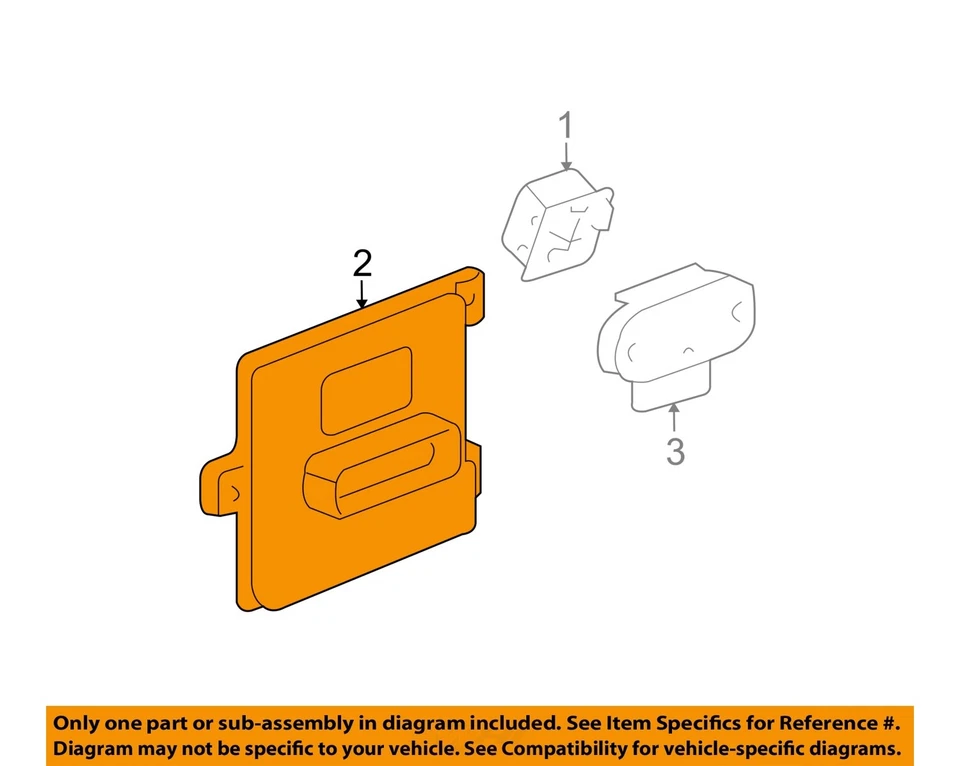 1

2

3

Only one part or sub-assembly in diagram included. See Item Specifics for Reference #.
Diagram may not be specific to your vehicle. See Compatibility for vehicle-specific diagrams.