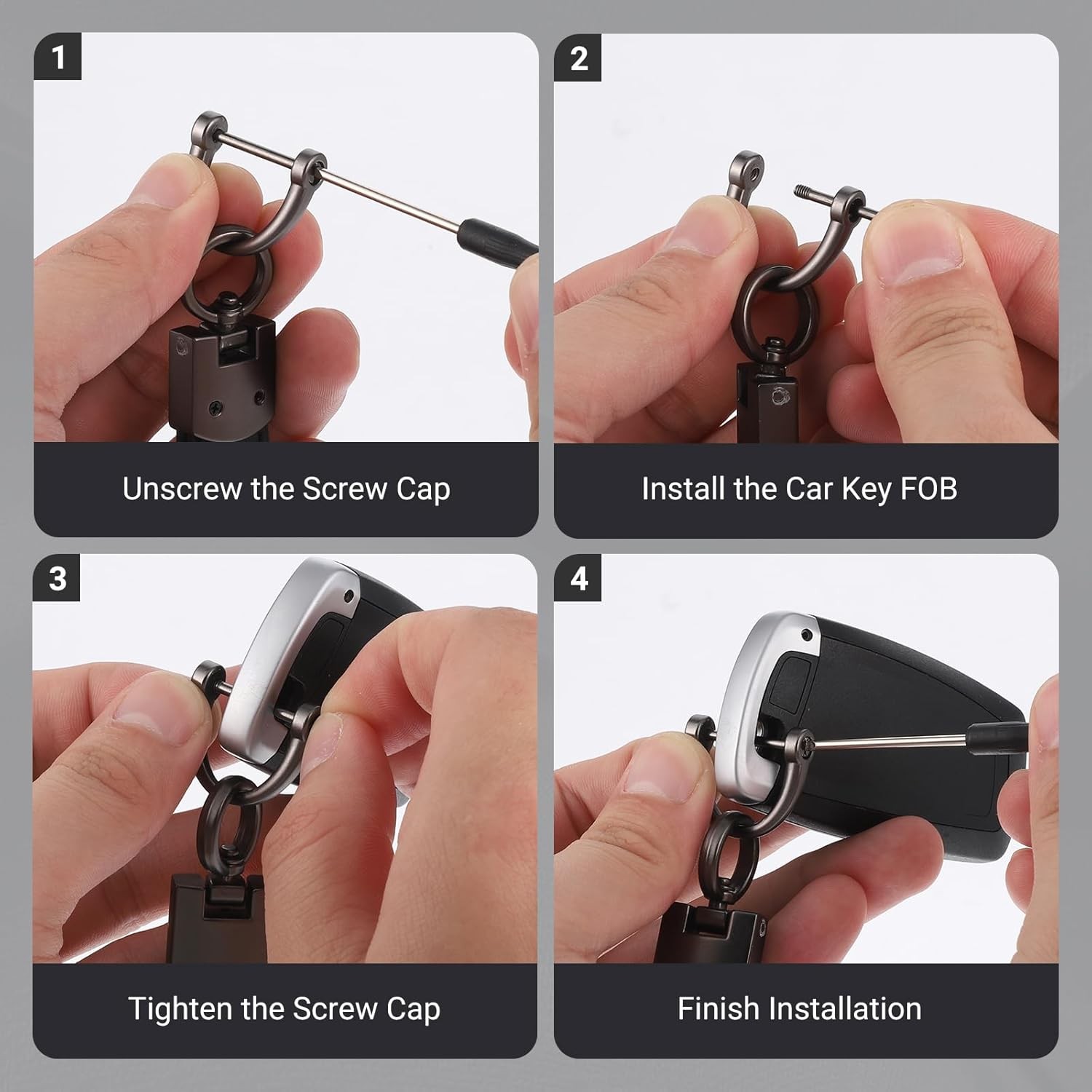 1
Unscrew the Screw Cap

2
Install the Car Key FOB

3
Tighten the Screw Cap

4
Finish Installation