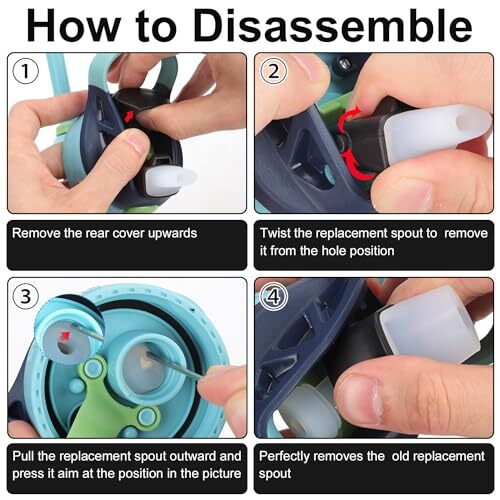 How to Disassemble

1

Remove the rear cover upwards

2

Twist the replacement spout to remove it from the hole position

3

Pull the replacement spout outward and press it aim at the position in the picture

4

Perfectly removes the old replacement spout