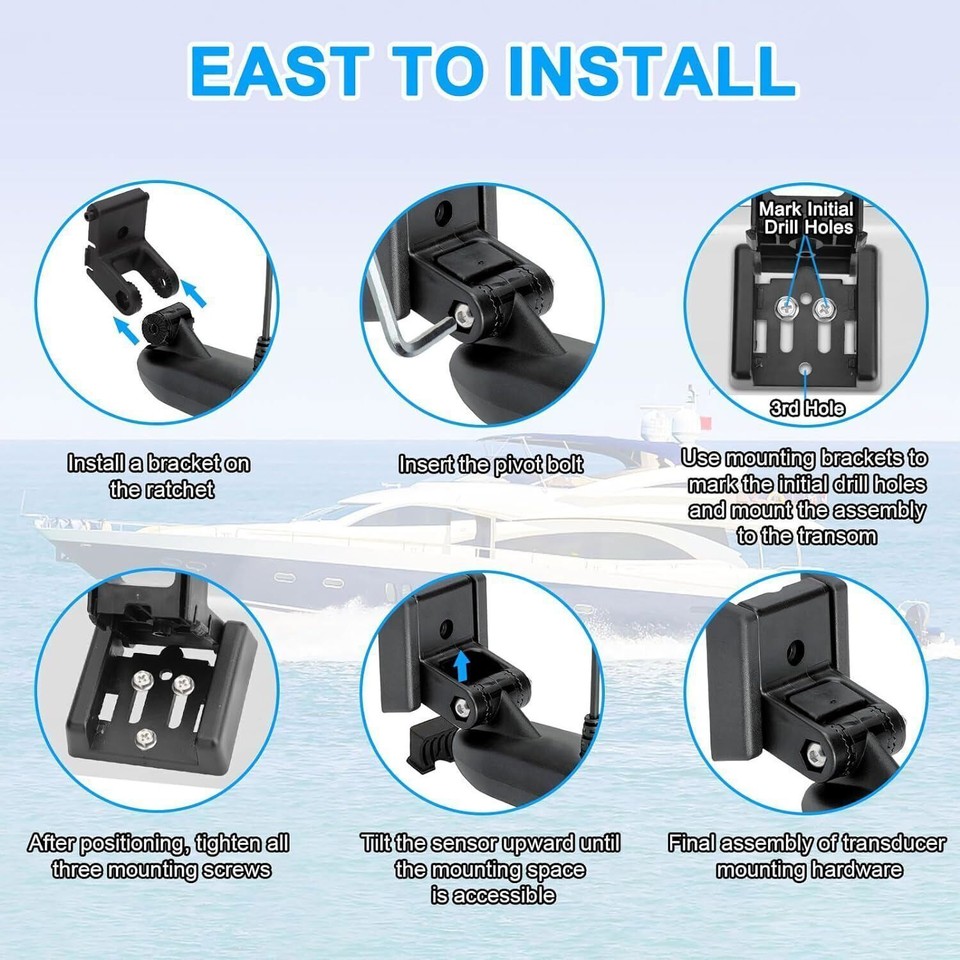 EAST TO INSTALL

Mark Initial Drill Holes

3rd Hole

Install a bracket on the ratchet

Insert the pivot bolt

Use mounting brackets to mark the initial drill holes and mount the assembly to the transom

After positioning, tighten all three mounting screws

Tilt the sensor upward until the mounting space is accessible

Final assembly of transducer mounting hardware