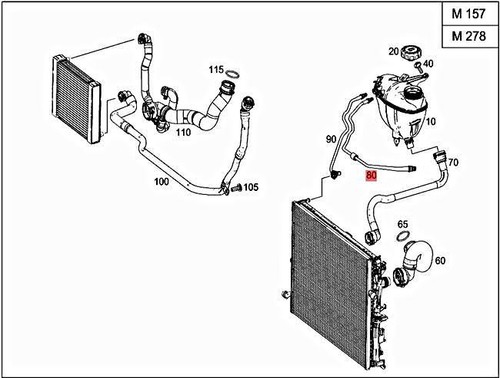 M 157
M 278

20
40
115
10
110
90
70
80
100
105
65
60