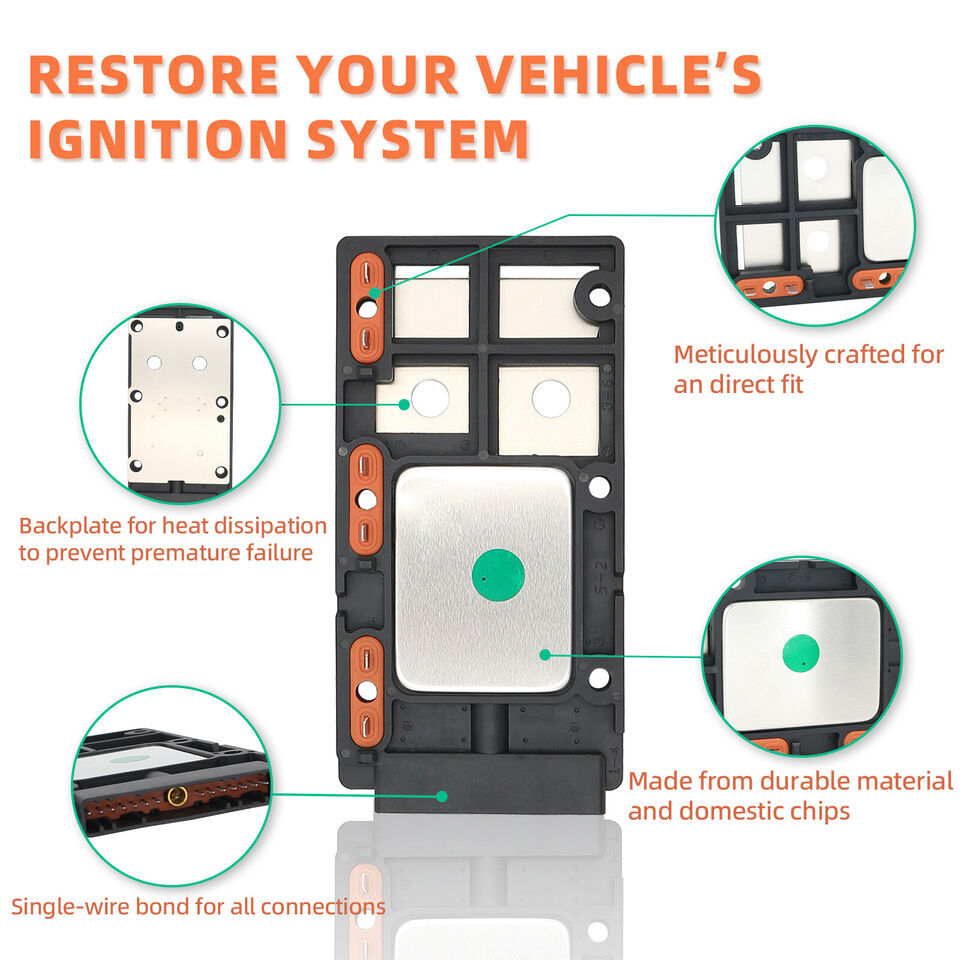 RESTORE YOUR VEHICLE'S IGNITION SYSTEM

Meticulously crafted for an direct fit

Backplate for heat dissipation to prevent premature failure

Made from durable material and domestic chips

Single-wire bond for all connections