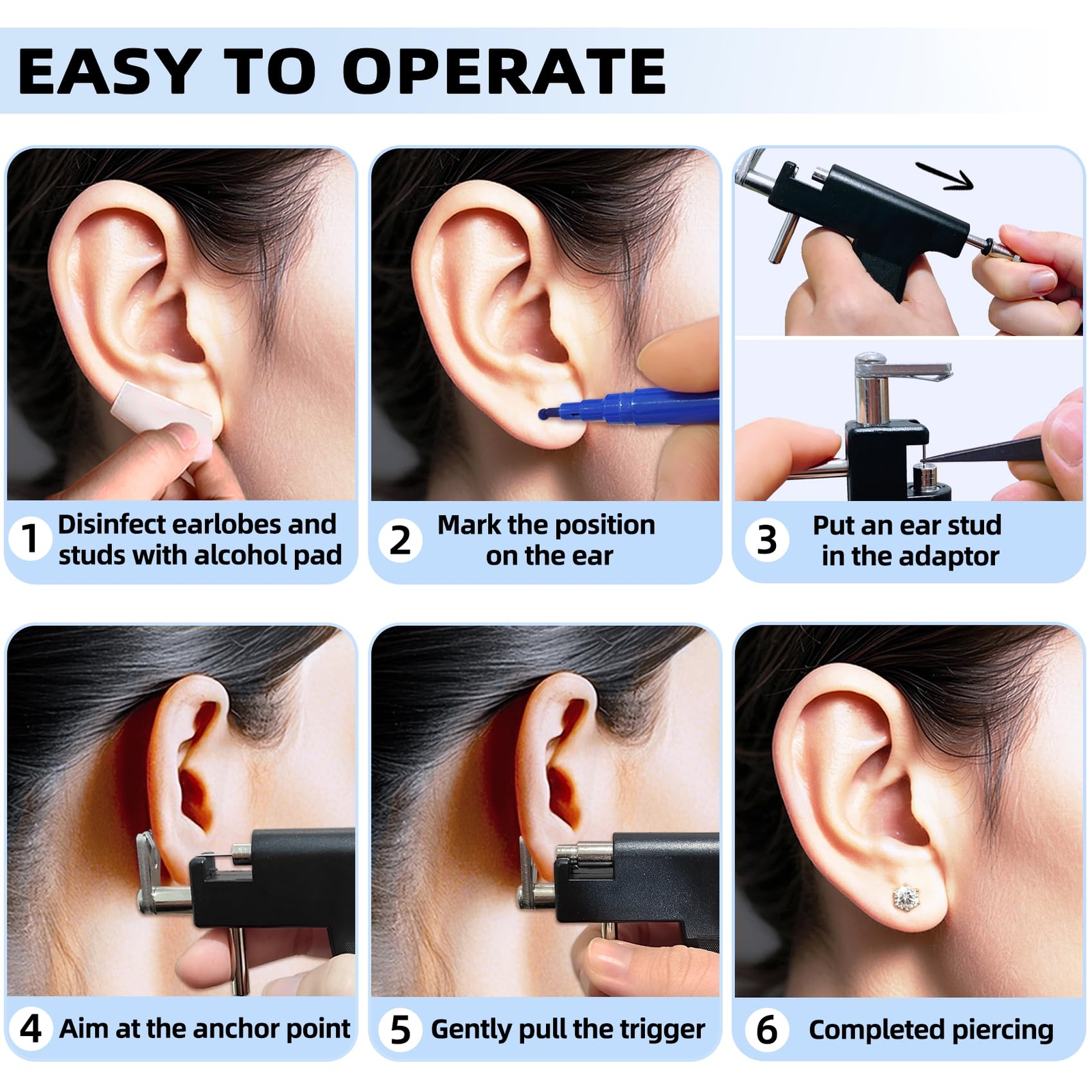 EASY TO OPERATE

1 Disinfect earlobes and studs with alcohol pad

2 Mark the position on the ear

3 Put an ear stud in the adaptor

4 Aim at the anchor point

5 Gently pull the trigger

6 Completed piercing