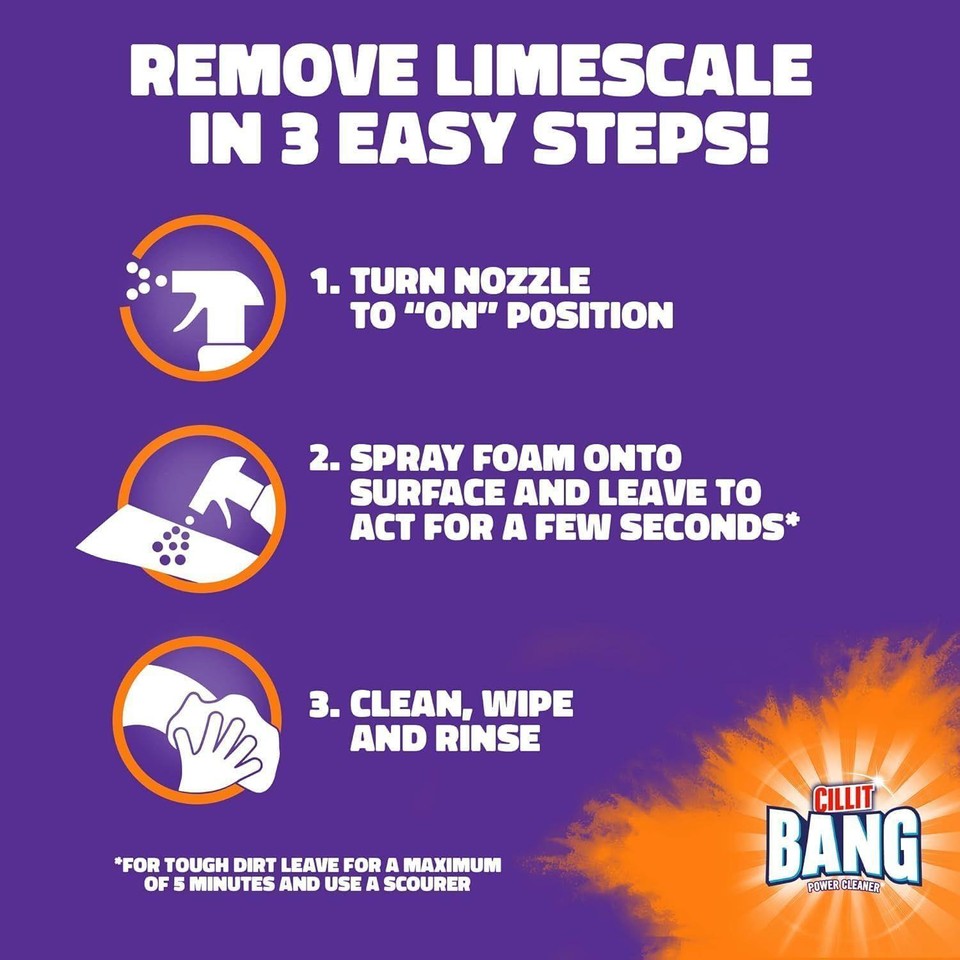 REMOVE LIMESCALE IN 3 EASY STEPS!

1. TURN NOZZLE TO "ON" POSITION

2. SPRAY FOAM ONTO SURFACE AND LEAVE TO ACT FOR A FEW SECONDS*

3. CLEAN, WIPE AND RINSE

*FOR TOUGH DIRT LEAVE FOR A MAXIMUM OF 5 MINUTES AND USE A SCOURER

CILLIT BANG POWER CLEANER