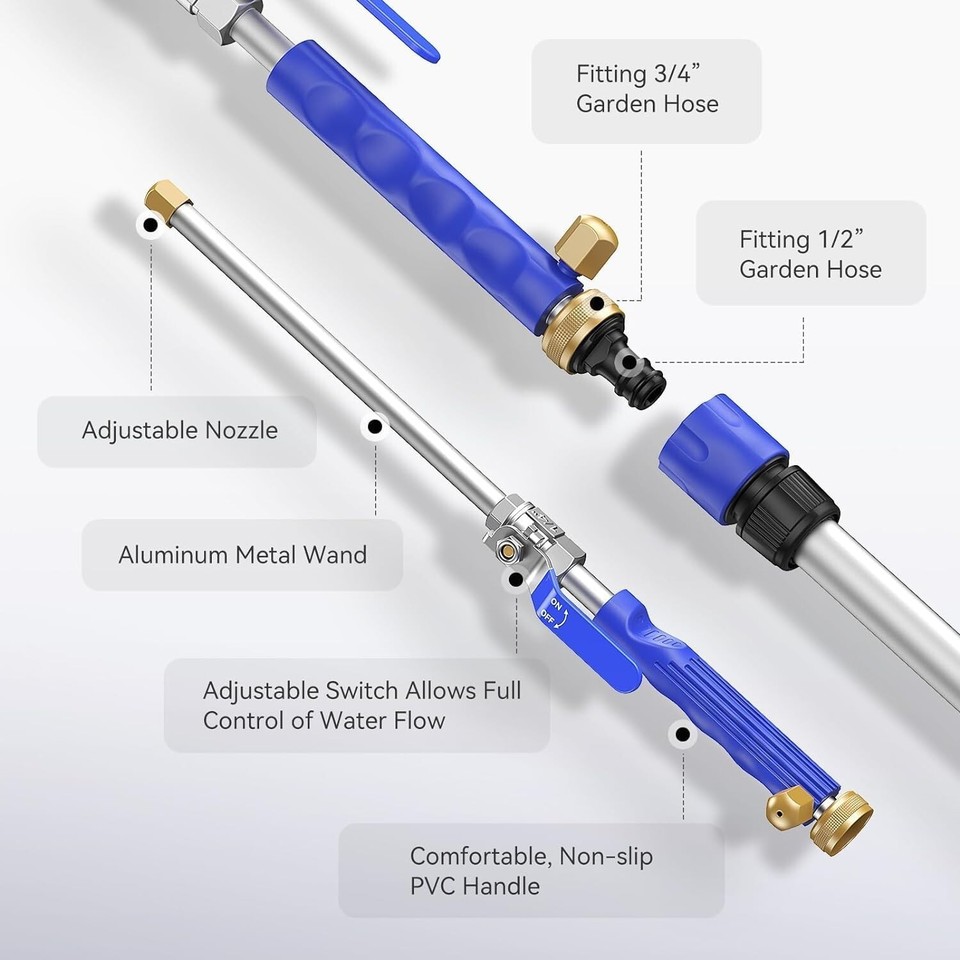 Fitting 3/4”
Garden Hose

Fitting 1/2”
Garden Hose

Adjustable Nozzle

Aluminum Metal Wand

ON
OFF

Adjustable Switch Allows Full Control of Water Flow

Comfortable, Non-slip PVC Handle