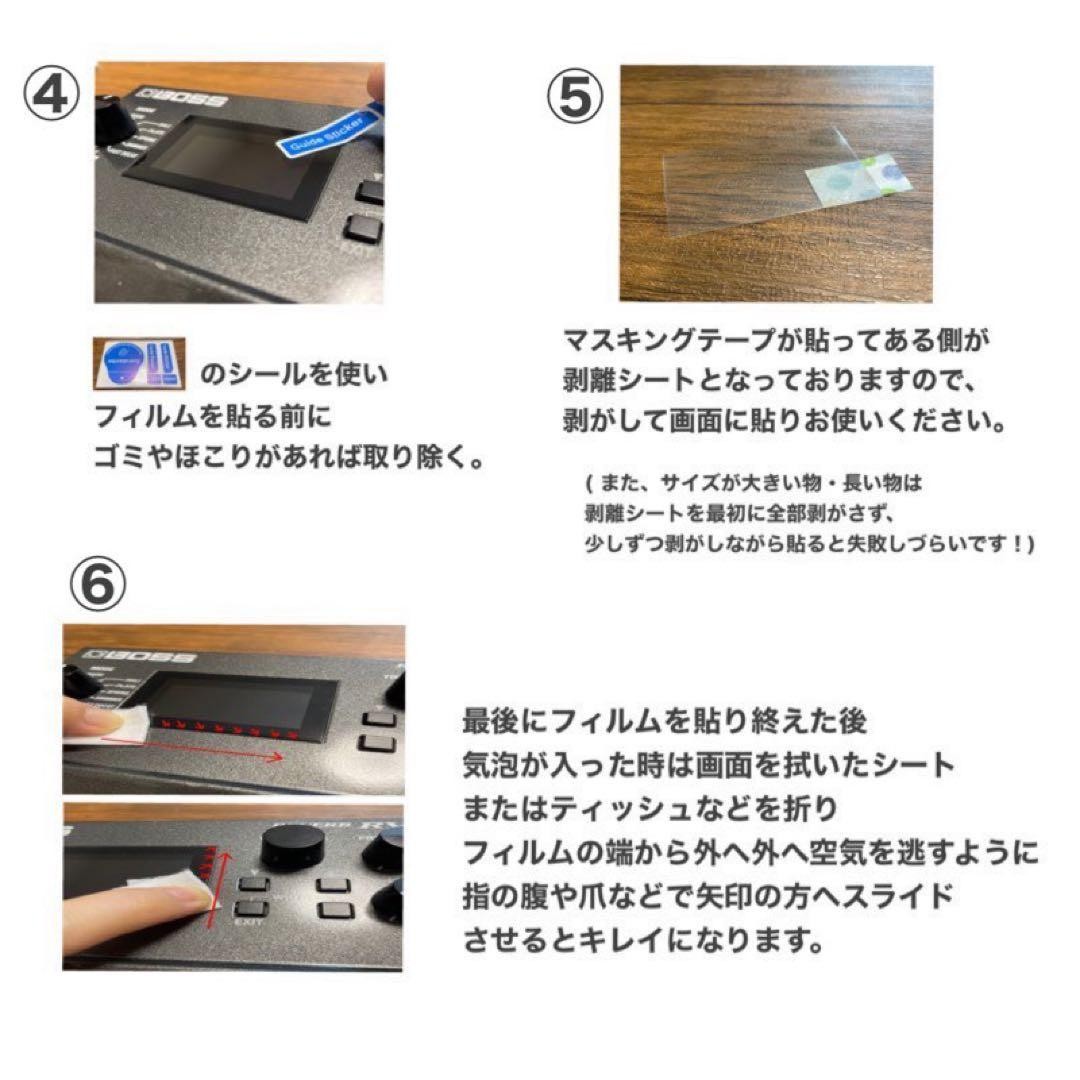 ④

BOSS

Guide Sticker

のシールを使い
フィルムを貼る前に
ゴミやほこりがあれば取り除く。

⑤

マスキングテープが貼ってある側が
剥離シートとなっておりますので、
剥がして画面に貼りお使いください。

( また、サイズが大きい物・長い物は
剥離シートを最初に全部剥がさず、
少しずつ剥がしながら貼ると失敗しづらいです！)

⑥

BOSS

EXIT

最後にフィルムを貼り終えた後
気泡が入った時は画面を拭いたシート
またはティッシュなどを折り
フィルムの端から外へ外へ空気を逃すように
指の腹や爪などで矢印の方へスライド
させるとキレイになります。