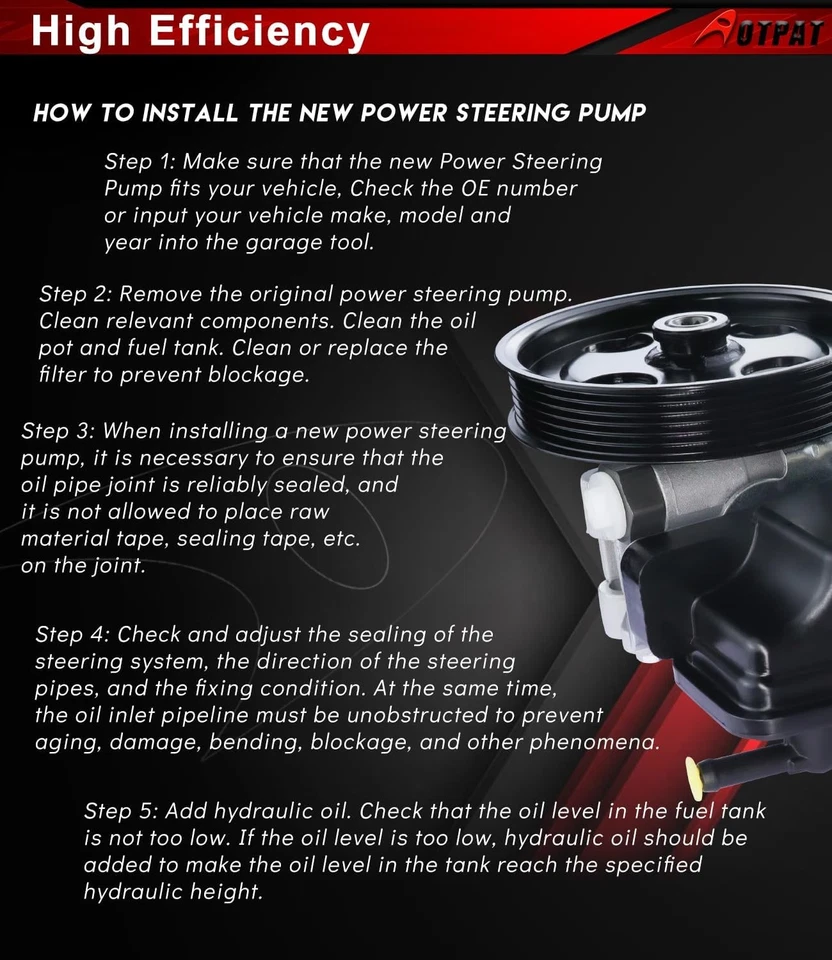 High Efficiency

AUTPAT

HOW TO INSTALL THE NEW POWER STEERING PUMP

Step 1: Make sure that the new Power Steering Pump fits your vehicle, Check the OE number or input your vehicle make, model and year into the garage tool.

Step 2: Remove the original power steering pump. Clean relevant components. Clean the oil pot and fuel tank. Clean or replace the filter to prevent blockage.

Step 3: When installing a new power steering pump, it is necessary to ensure that the oil pipe joint is reliably sealed, and it is not allowed to place raw material tape, sealing tape, etc. on the joint.

Step 4: Check and adjust the sealing of the steering system, the direction of the steering pipes, and the fixing condition. At the same time, the oil inlet pipeline must be unobstructed to prevent aging, damage, bending, blockage, and other phenomena.

Step 5: Add hydraulic oil. Check that the oil level in the fuel tank is not too low. If the oil level is too low, hydraulic oil should be added to make the oil level in the tank reach the specified hydraulic height.