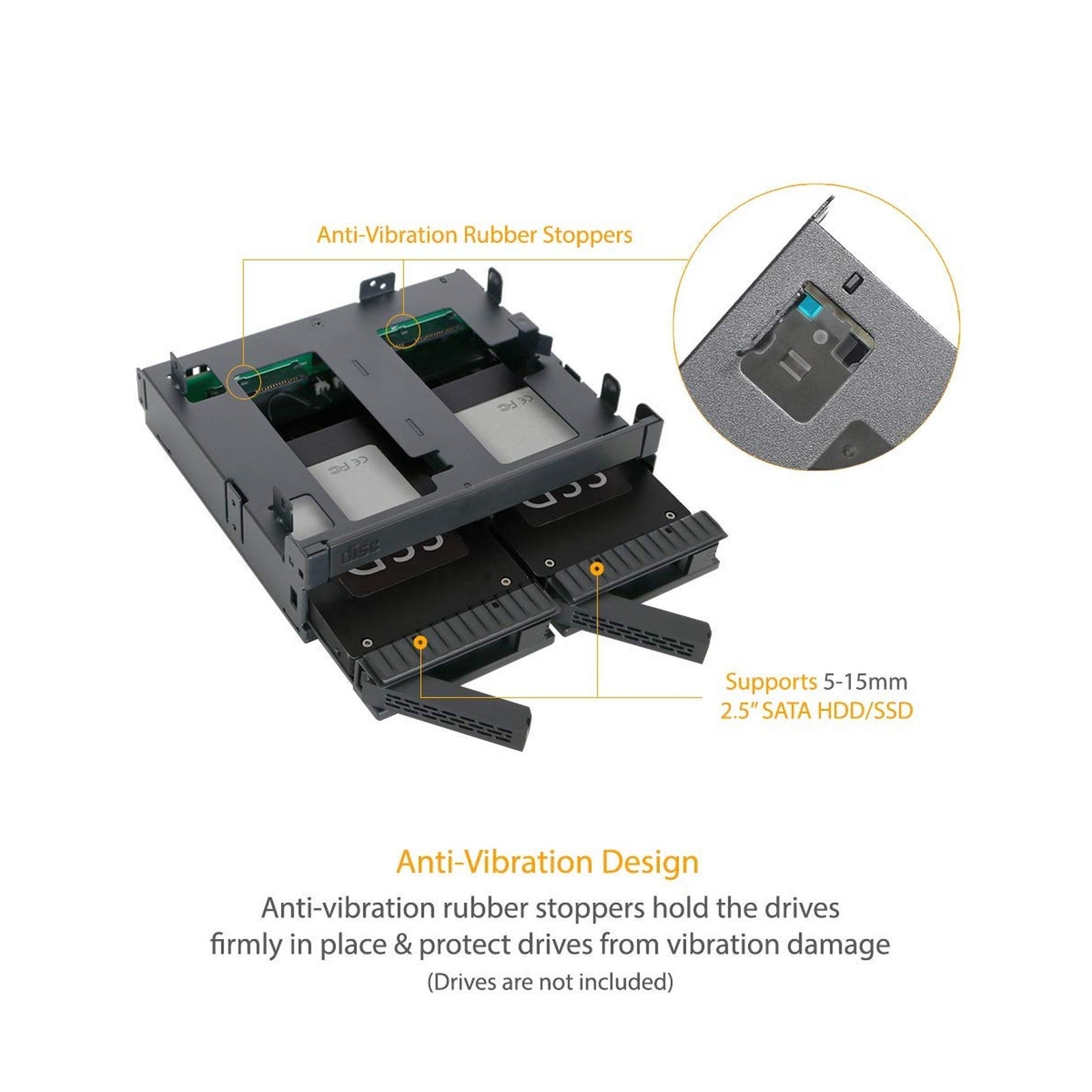 Anti-Vibration Rubber Stoppers

Supports 5-15mm
2.5" SATA HDD/SSD

Anti-Vibration Design

Anti-vibration rubber stoppers hold the drives firmly in place & protect drives from vibration damage

(Drives are not included)