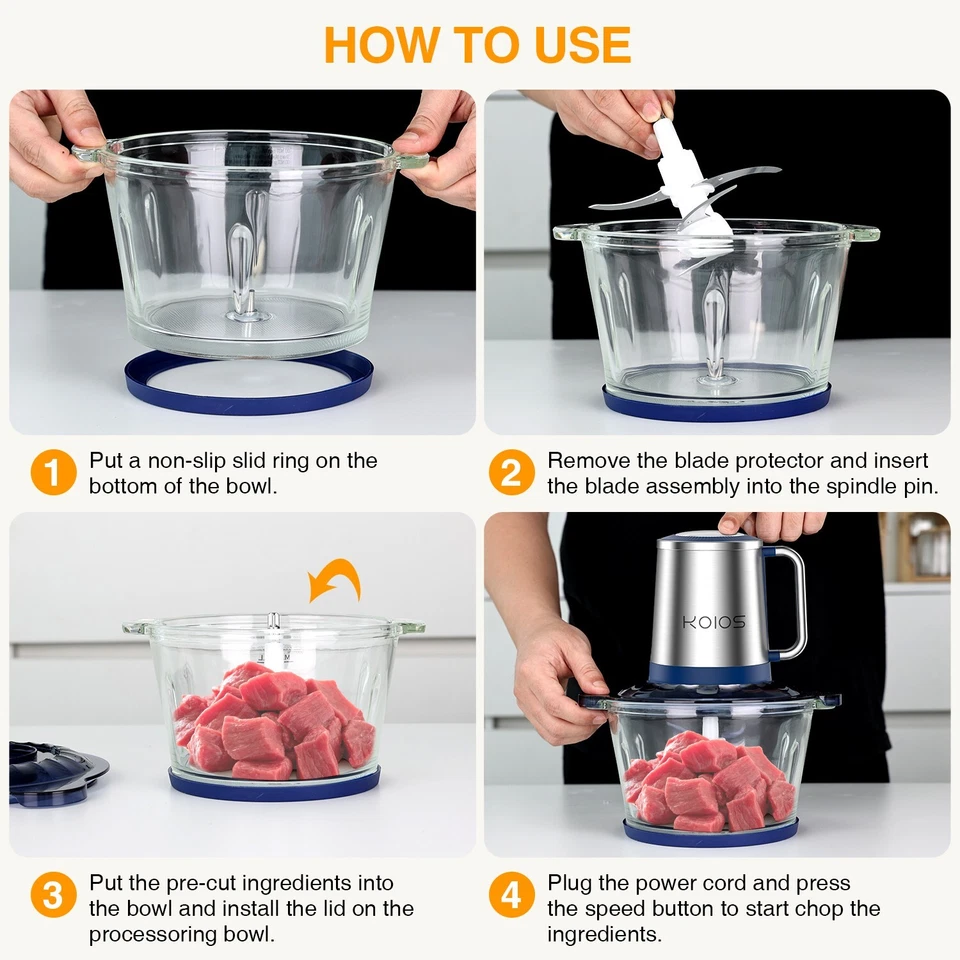 HOW TO USE

1 Put a non-slip slid ring on the bottom of the bowl.

2 Remove the blade protector and insert the blade assembly into the spindle pin.

KOIOS

3 Put the pre-cut ingredients into the bowl and install the lid on the processoring bowl.

4 Plug the power cord and press the speed button to start chop the ingredients.