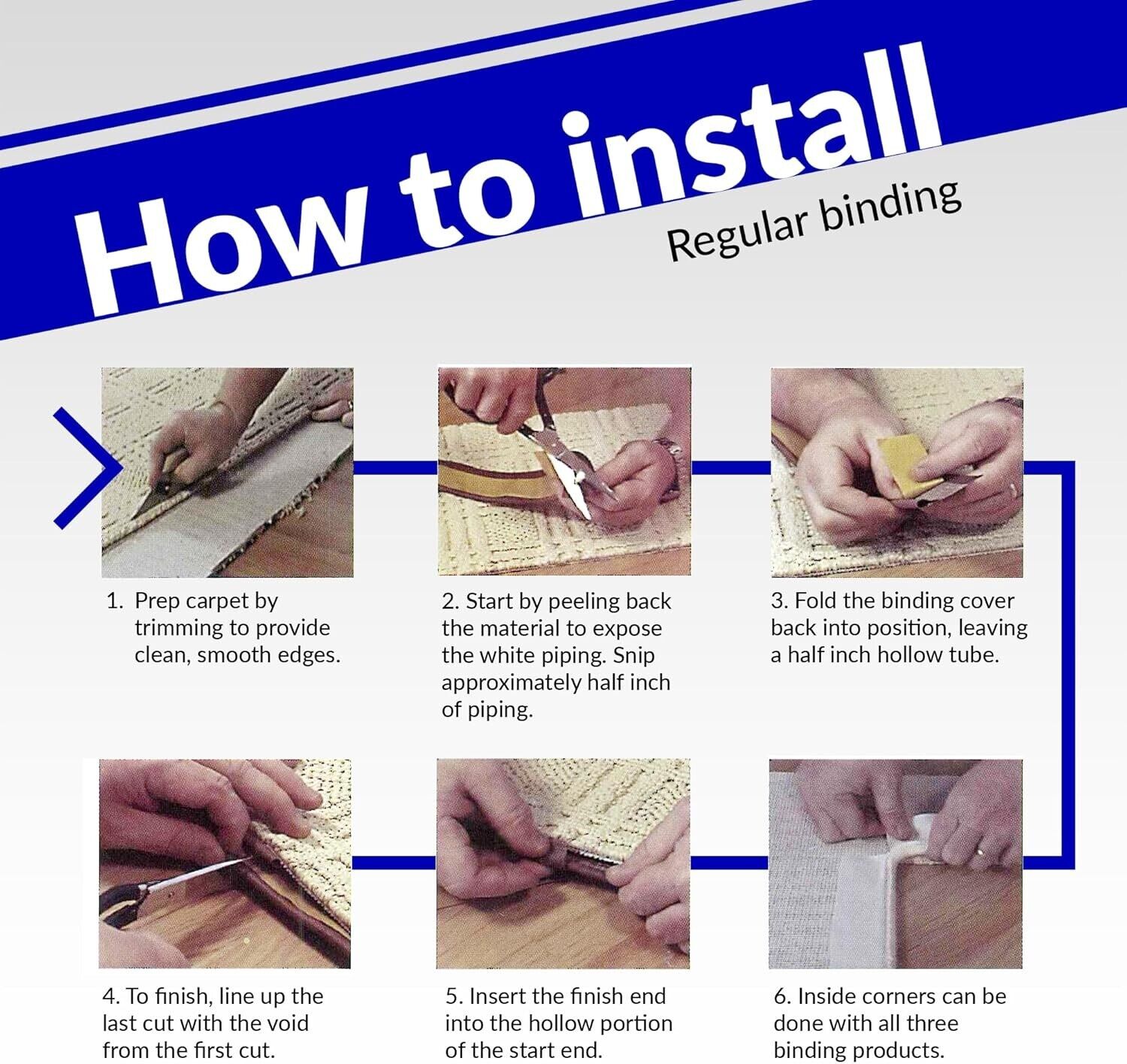 How to install
Regular binding

1. Prep carpet by trimming to provide clean, smooth edges.

2. Start by peeling back the material to expose the white piping. Snip approximately half inch of piping.

3. Fold the binding cover back into position, leaving a half inch hollow tube.

4. To finish, line up the last cut with the void from the first cut.

5. Insert the finish end into the hollow portion of the start end.

6. Inside corners can be done with all three binding products.