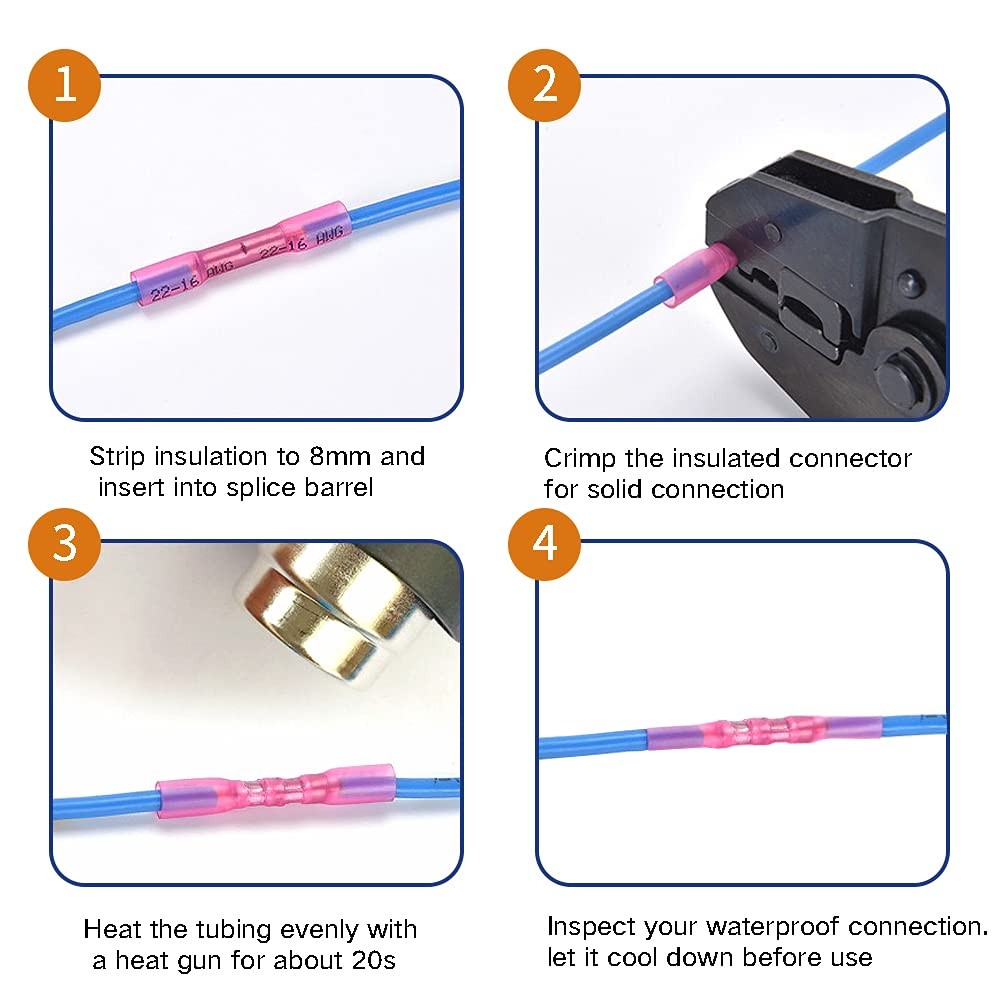 1

22-16 AWG 22-16 AWG

Strip insulation to 8mm and insert into splice barrel

2

Crimp the insulated connector for solid connection

3

Heat the tubing evenly with a heat gun for about 20s

4

Inspect your waterproof connection. let it cool down before use