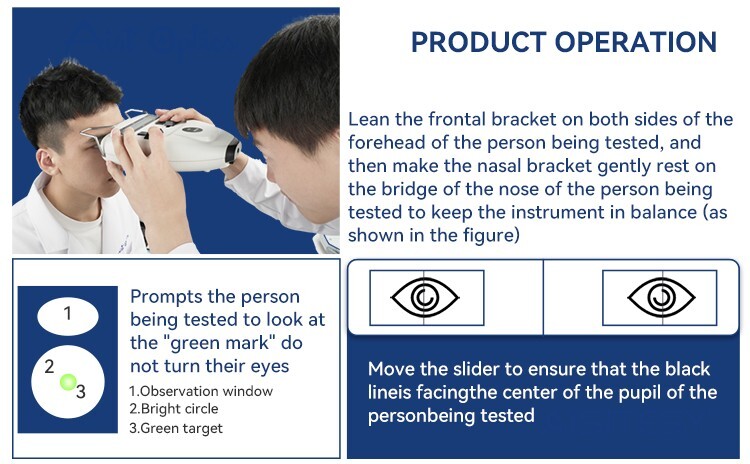 PRODUCT OPERATION

Lean the frontal bracket on both sides of the forehead of the person being tested, and then make the nasal bracket gently rest on the bridge of the nose of the person being tested to keep the instrument in balance (as shown in the figure)

1

2

3

Prompts the person being tested to look at the "green mark" do not turn their eyes

1.Observation window
2.Bright circle
3.Green target

Move the slider to ensure that the black lineis facingthe center of the pupil of the personbeing tested