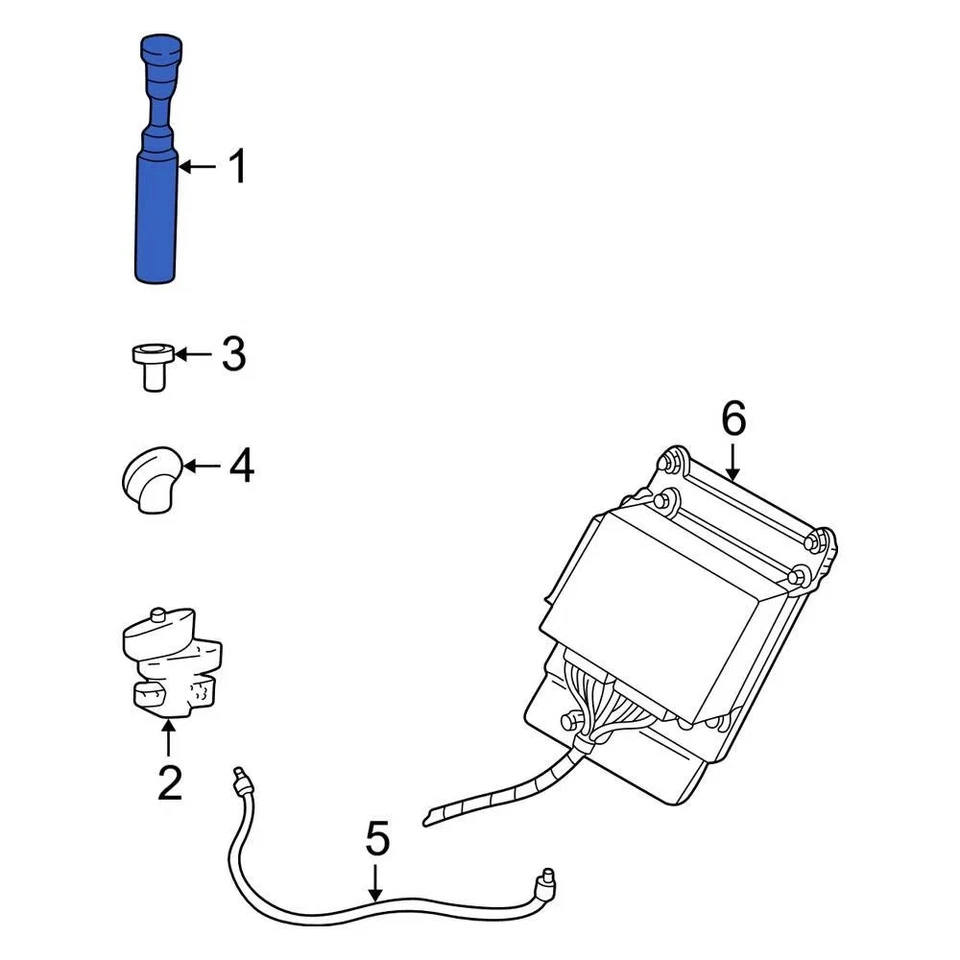 1
3
4
6
2
5