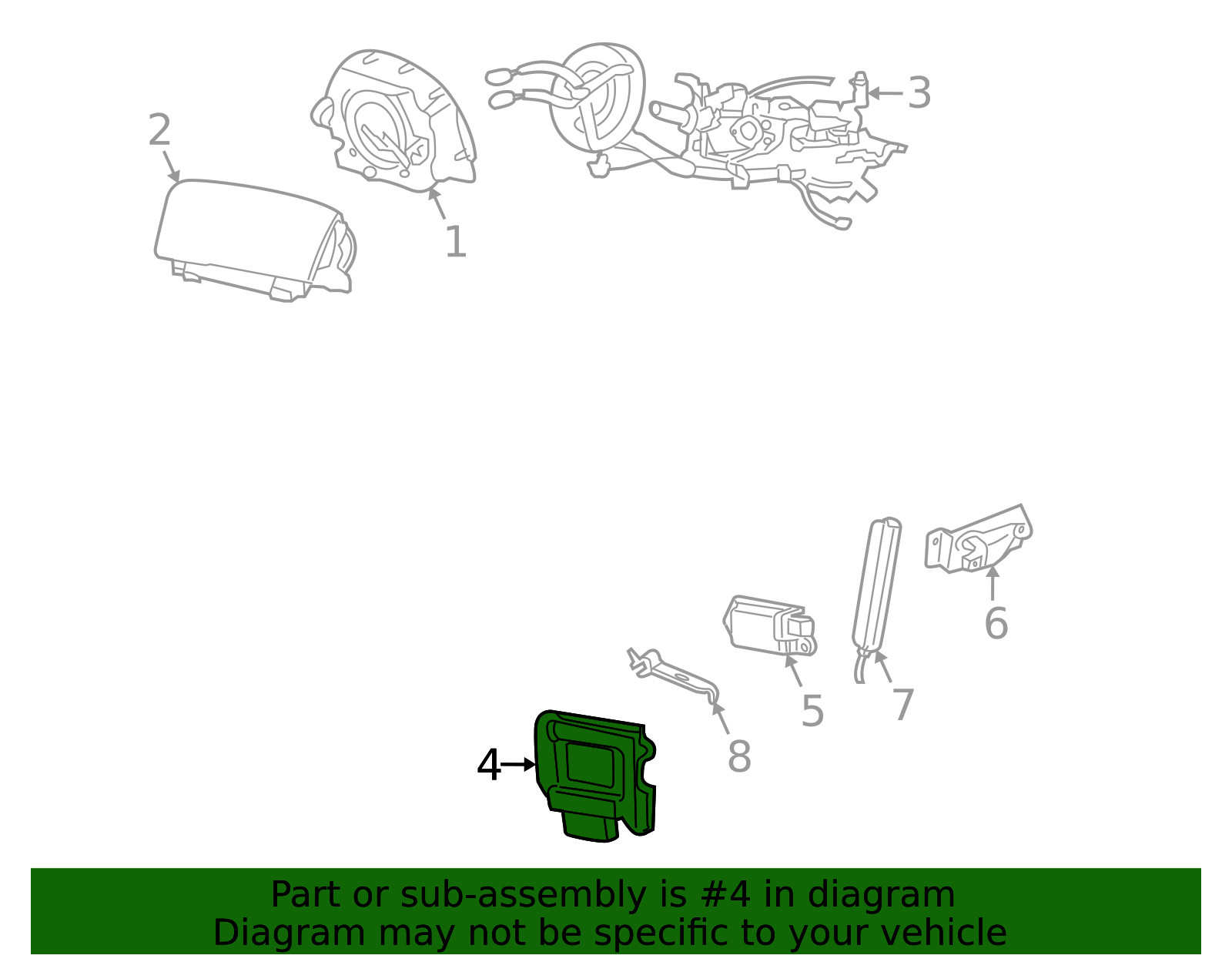 2
1
3
6
5
7
8
4

Part or sub-assembly is #4 in diagram
Diagram may not be specific to your vehicle