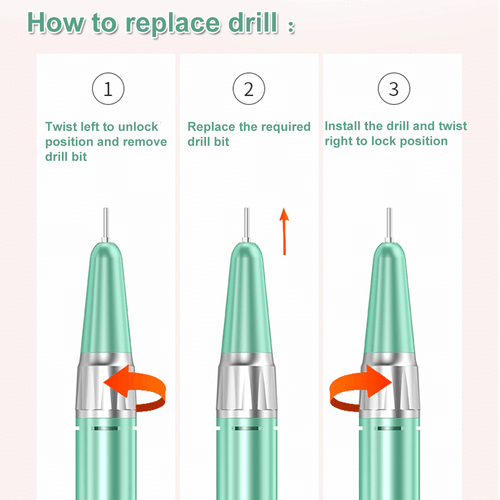 How to replace drill ：

1

Twist left to unlock position and remove drill bit

2

Replace the required drill bit

3

Install the drill and twist right to lock position