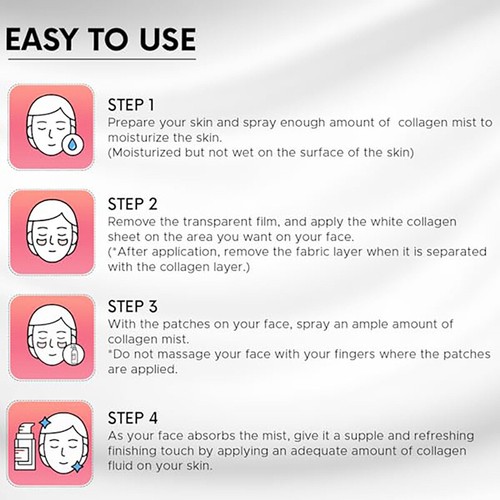 EASY TO USE

STEP 1
Prepare your skin and spray enough amount of  collagen mist to moisturize the skin.
(Moisturized but not wet on the surface of the skin)

STEP 2
Remove the transparent film, and apply the white collagen sheet on the area you want on your face.
(*After application, remove the fabric layer when it is separated with the collagen layer.)

STEP 3
With the patches on your face, spray an ample amount of collagen mist.
*Do not massage your face with your fingers where the patches are applied.

STEP 4
As your face absorbs the mist, give it a supple and refreshing finishing touch by applying an adequate amount of collagen fluid on your skin.