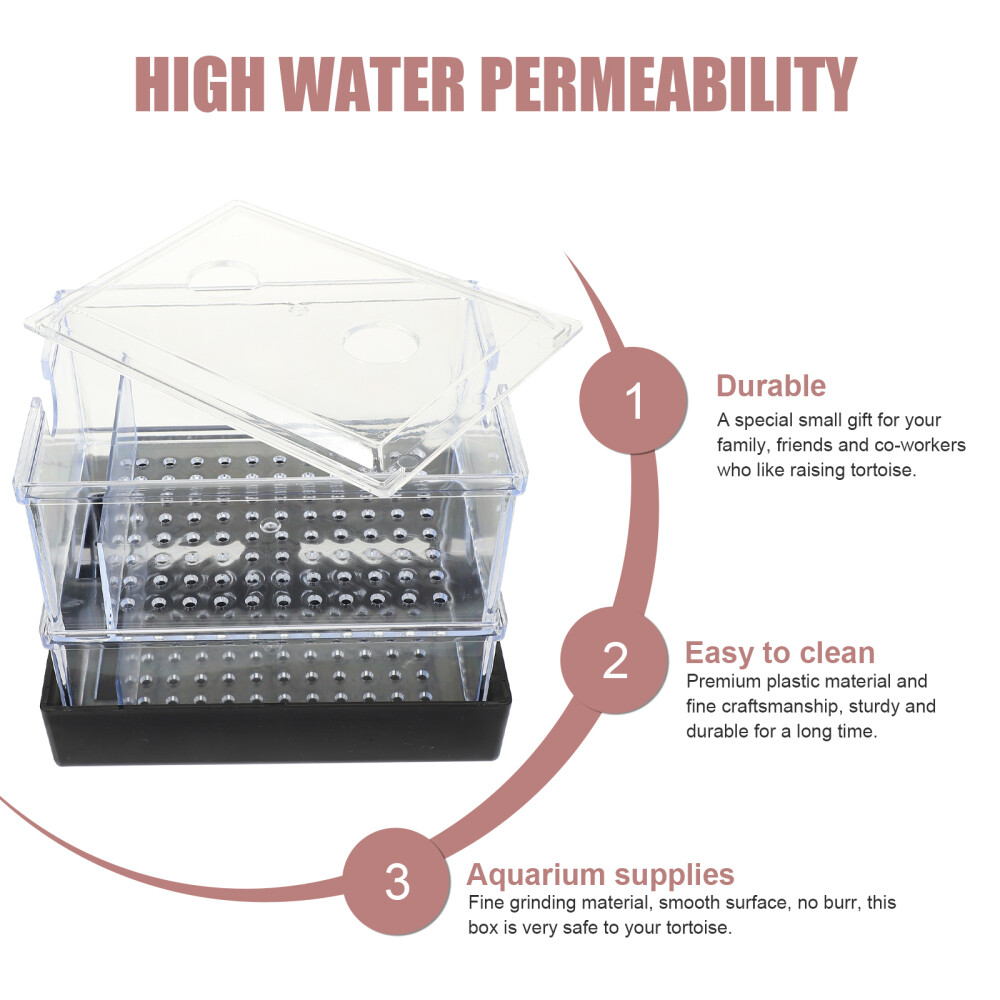 HIGH WATER PERMEABILITY

1

Durable

A special small gift for your family, friends and co-workers who like raising tortoise.

2

Easy to clean

Premium plastic material and fine craftsmanship, sturdy and durable for a long time.

3

Aquarium supplies

Fine grinding material, smooth surface, no burr, this box is very safe to your tortoise.