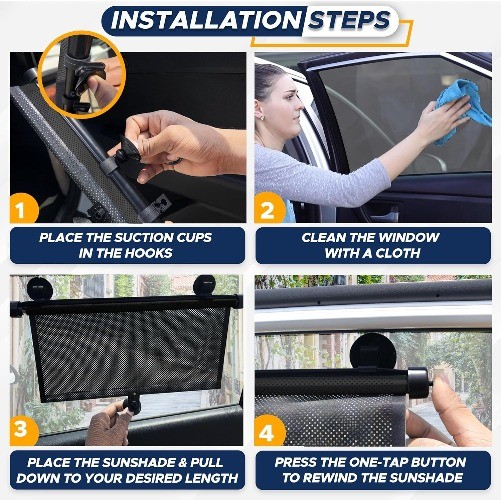 INSTALLATION STEPS

1
PLACE THE SUCTION CUPS IN THE HOOKS

2
CLEAN THE WINDOW WITH A CLOTH

3
PLACE THE SUNSHADE & PULL DOWN TO YOUR DESIRED LENGTH

4
PRESS THE ONE-TAP BUTTON TO REWIND THE SUNSHADE