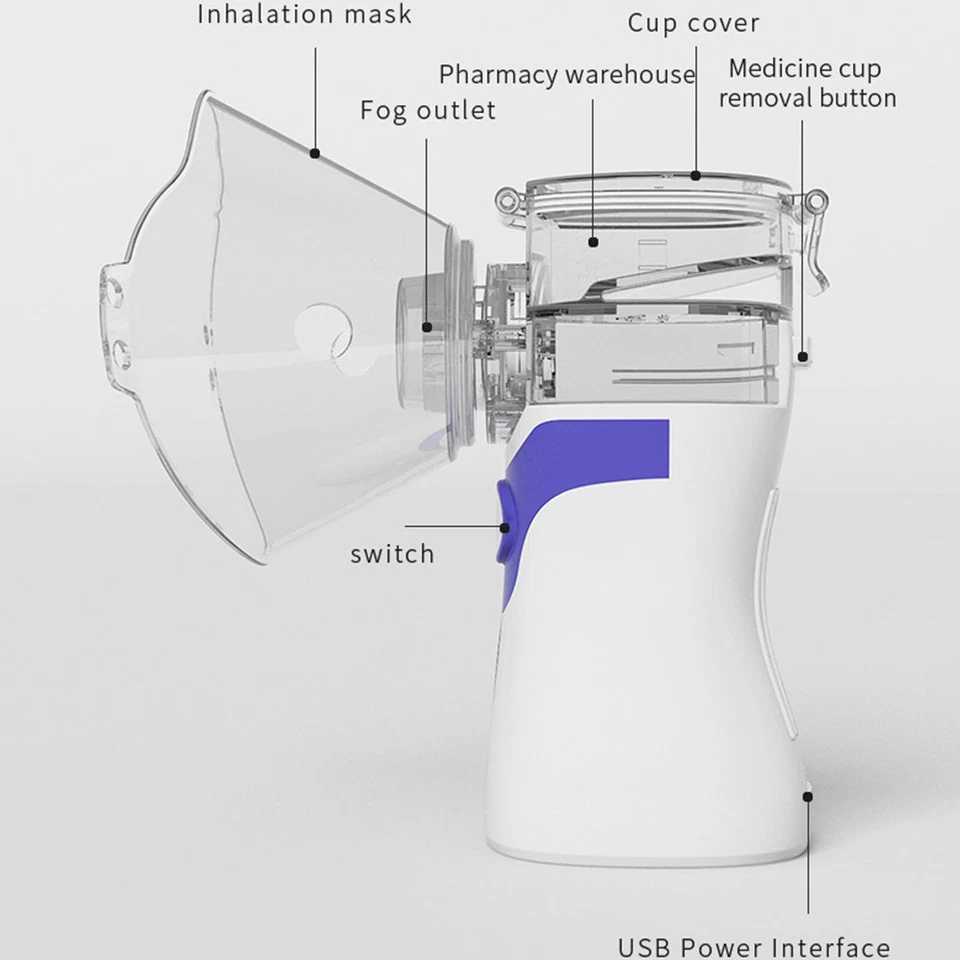 Inhalation mask

Cup cover

Pharmacy warehouse

Medicine cup removal button

Fog outlet

switch

USB Power Interface