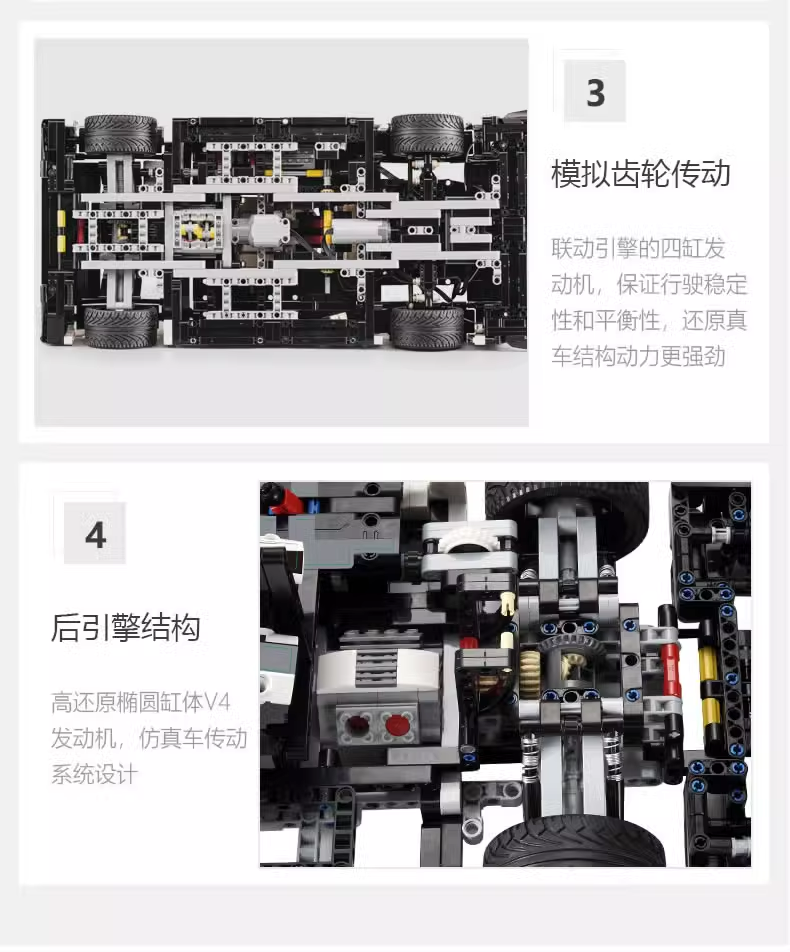 3

模拟齿轮传动

联动引擎的四缸发动机，保证行驶稳定性和平衡性，还原真车结构动力更强劲

4

后引擎结构

高还原椭圆缸体V4发动机，仿真车传动系统设计