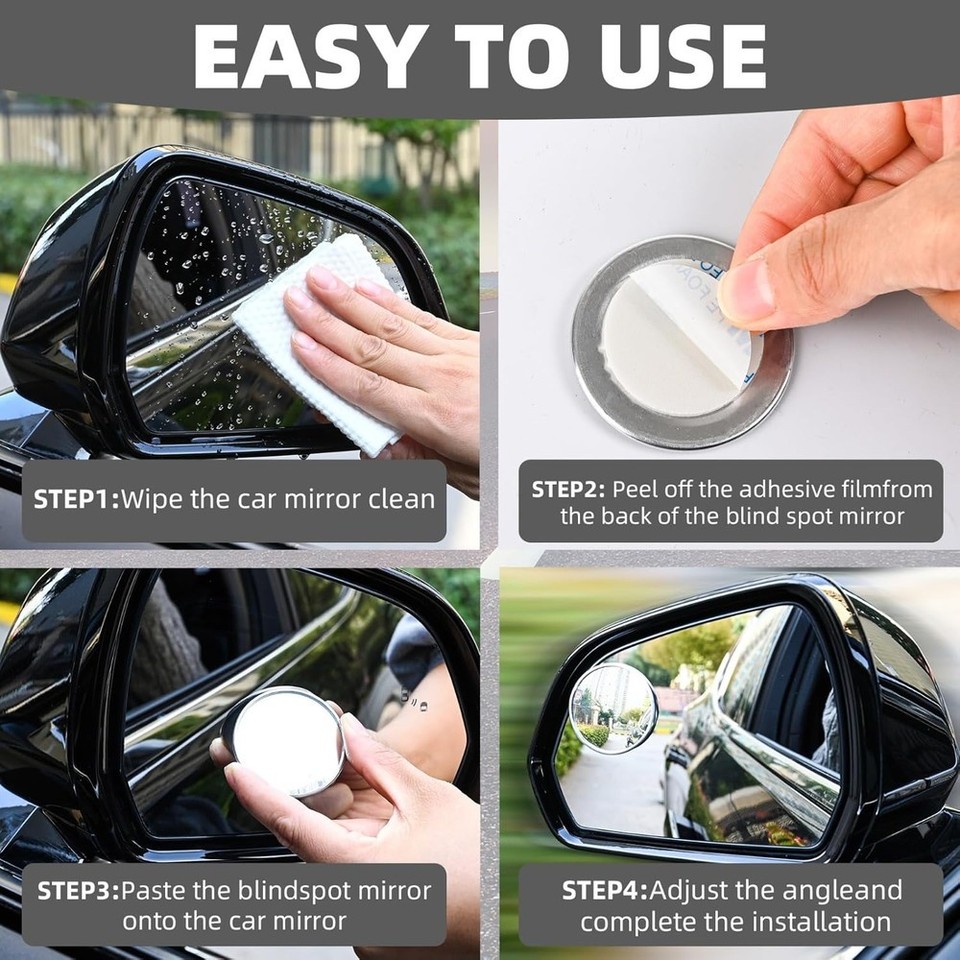 EASY TO USE

STEP1:Wipe the car mirror clean

STEP2: Peel off the adhesive filmfrom the back of the blind spot mirror

STEP3:Paste the blindspot mirror onto the car mirror

STEP4:Adjust the angleand complete the installation