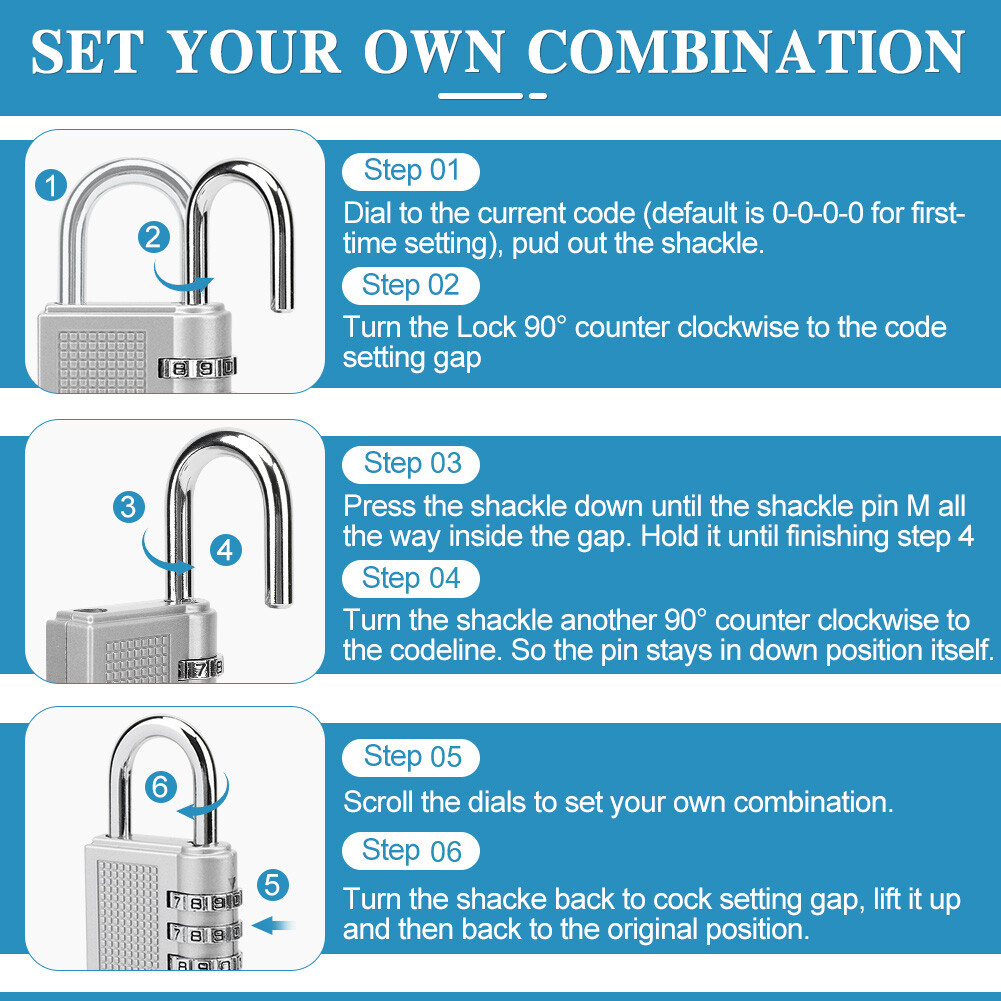 SET YOUR OWN COMBINATION

1
2

Step 01

Dial to the current code (default is 0-0-0-0 for first-time setting), pud out the shackle.

Step 02

Turn the Lock 90° counter clockwise to the code setting gap

3
4

Step 03

Press the shackle down until the shackle pin M all the way inside the gap. Hold it until finishing step 4

Step 04

Turn the shackle another 90° counter clockwise to the codeline. So the pin stays in down position itself.

6
5

Step 05

Scroll the dials to set your own combination.

Step 06

Turn the shacke back to cock setting gap, lift it up and then back to the original position.