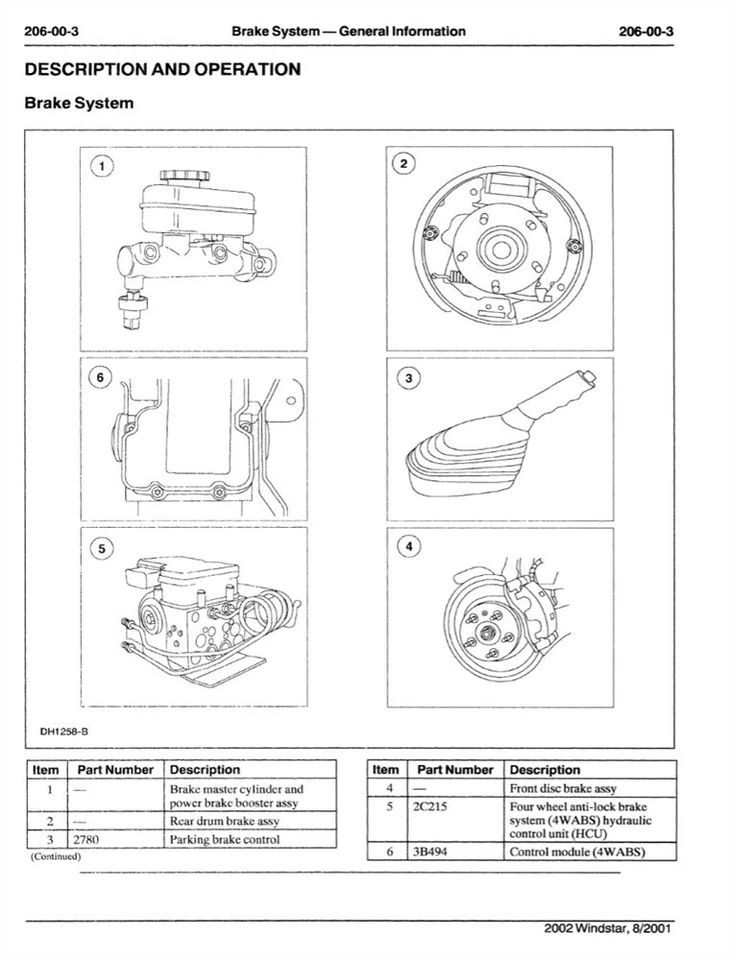 206-00-3 Brake System — General Information 206-00-3

DESCRIPTION AND OPERATION

Brake System

1

2

6

3

5

4

DH1258-B

| Item | Part Number | Description |
|---|---|---|
| 1 | — | Brake master cylinder and power brake booster assy |
| 2 | — | Rear drum brake assy |
| 3 | 2780 | Parking brake control |

(Continued)

| Item | Part Number | Description |
|---|---|---|
| 4 | — | Front disc brake assy |
| 5 | 2C215 | Four wheel anti-lock brake system (4WABS) hydraulic control unit (HCU) |
| 6 | 3B494 | Control module (4WABS) |

2002 Windstar, 8/2001