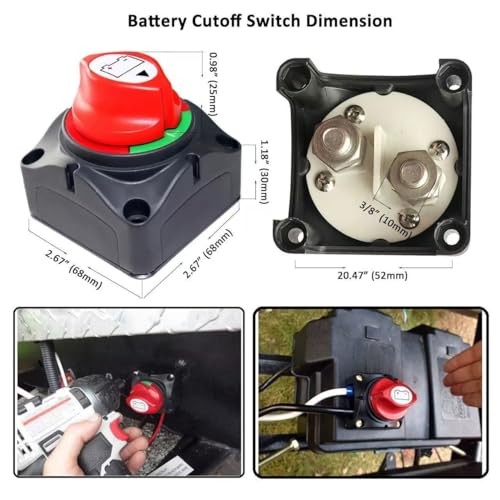 Battery Cutoff Switch Dimension

0.98" (25mm)

1.18" (30mm)

2.67" (68mm)

2.67" (68mm)

3/8" (10mm)

20.47" (52mm)