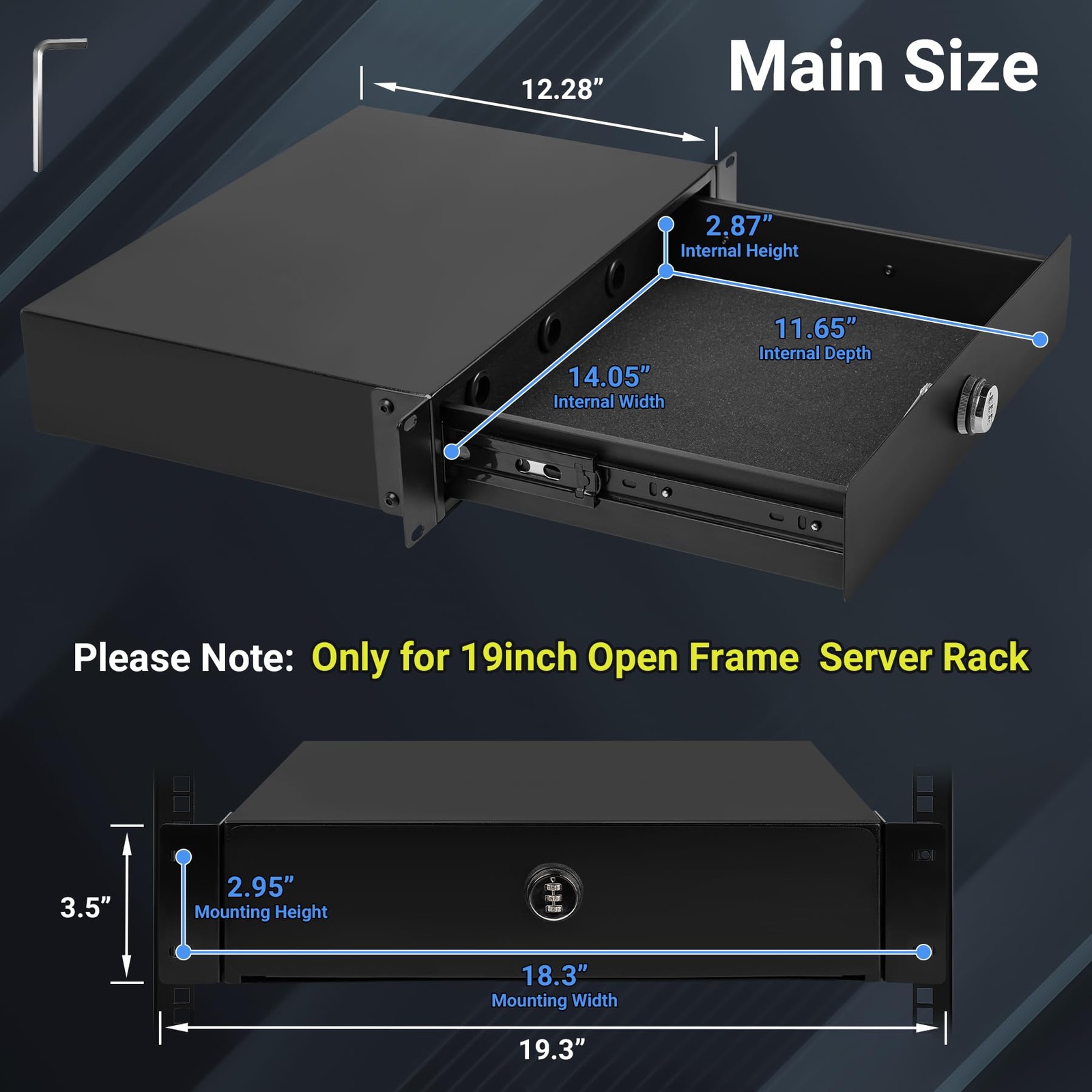 Main Size

12.28”

2.87”
Internal Height

11.65”
Internal Depth

14.05”
Internal Width

Please Note: Only for 19inch Open Frame Server Rack

3.5”

2.95”
Mounting Height

18.3”
Mounting Width

19.3”