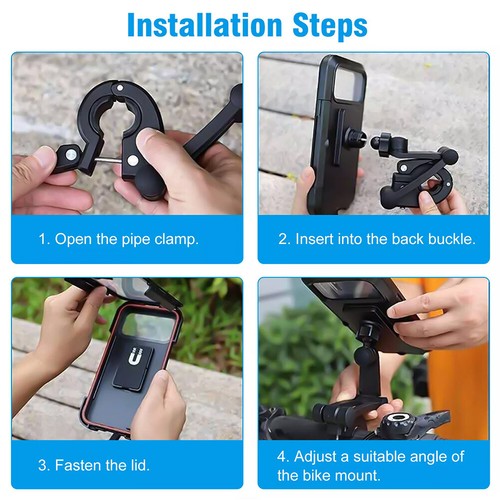 Installation Steps

1. Open the pipe clamp.

2. Insert into the back buckle.

3. Fasten the lid.

4. Adjust a suitable angle of the bike mount.