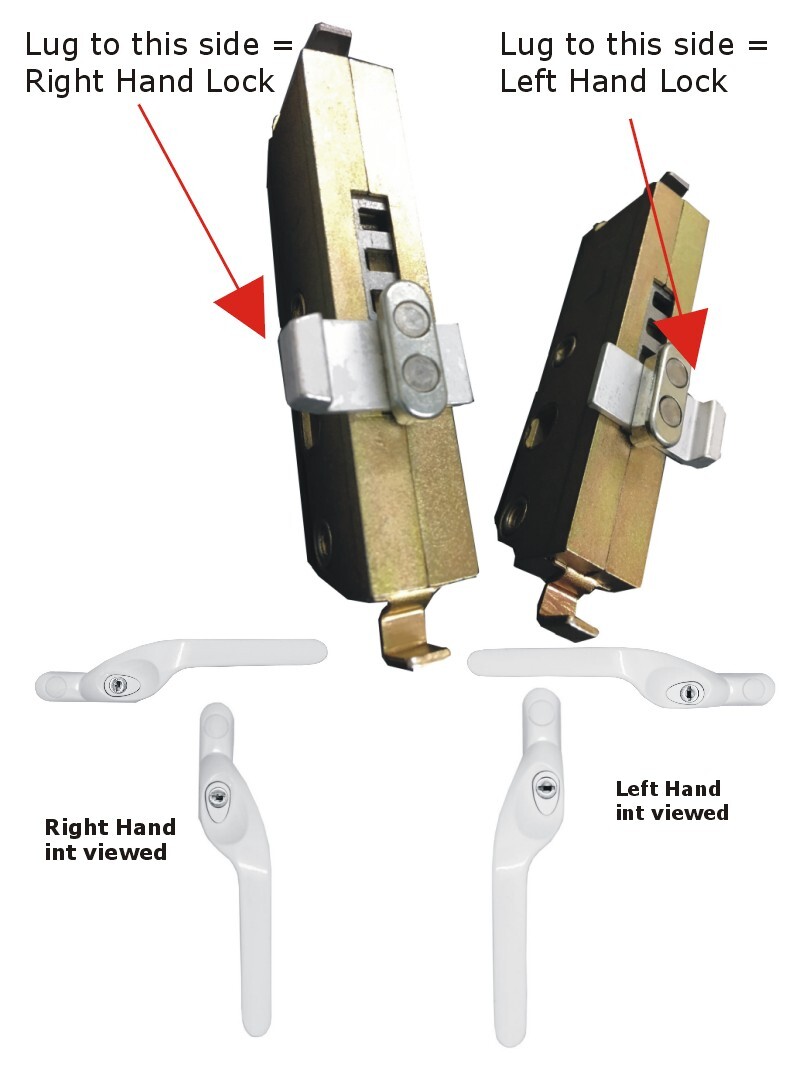 Lug to this side = Right Hand Lock

Lug to this side = Left Hand Lock

Right Hand int viewed

Left Hand int viewed