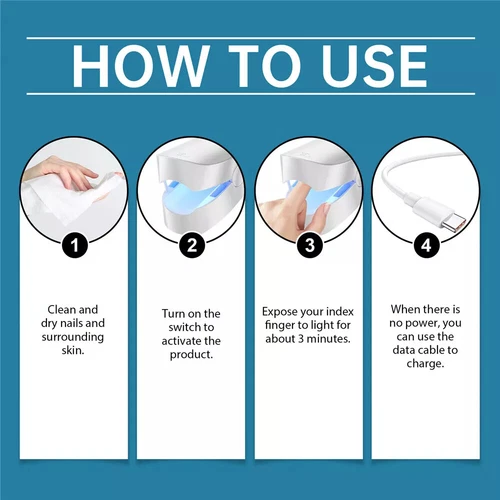 HOW TO USE

1

Clean and dry nails and surrounding skin.

2

Turn on the switch to activate the product.

3

Expose your index finger to light for about 3 minutes.

4

When there is no power, you can use the data cable to charge.