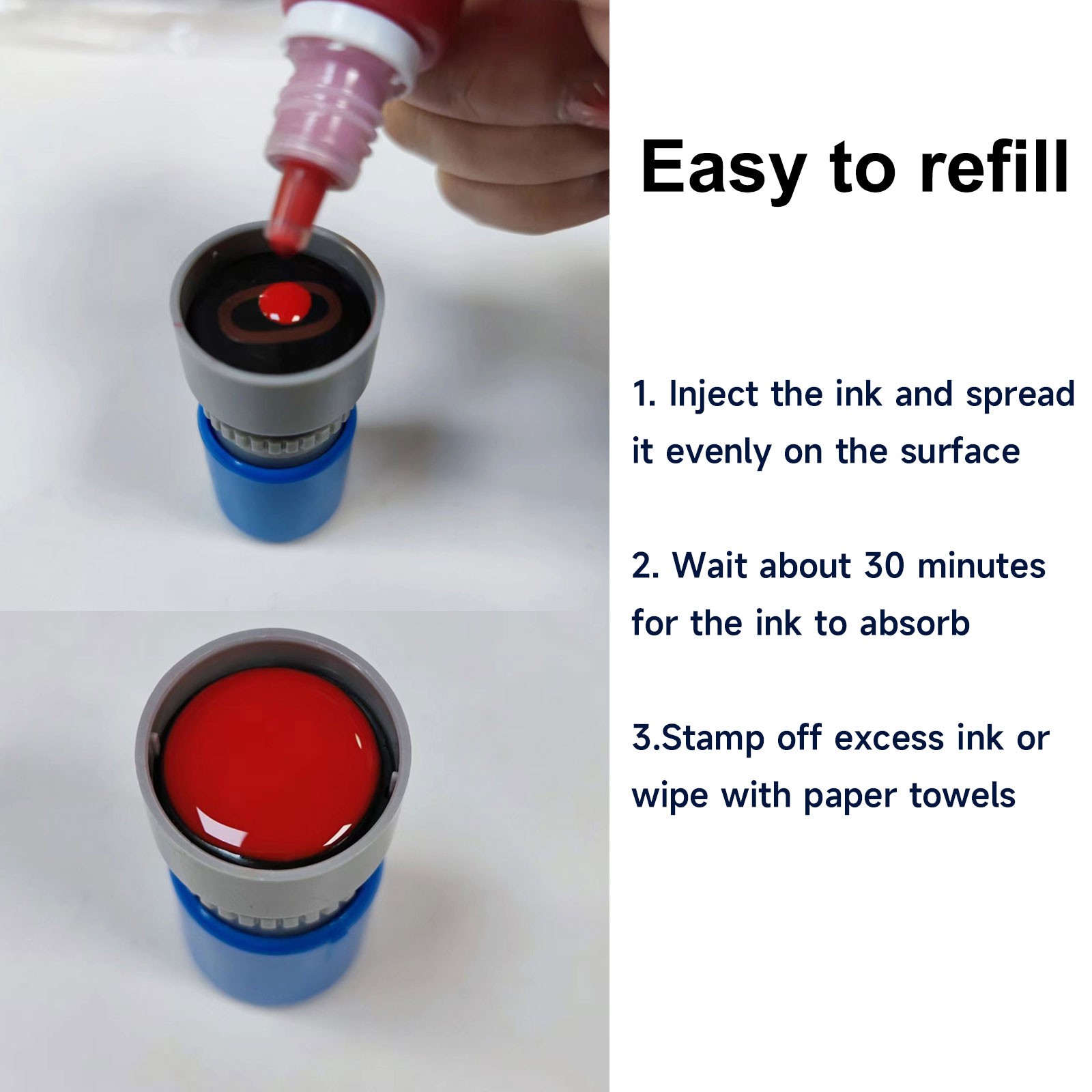 Easy to refill

1. Inject the ink and spread it evenly on the surface

2. Wait about 30 minutes for the ink to absorb

3.Stamp off excess ink or wipe with paper towels