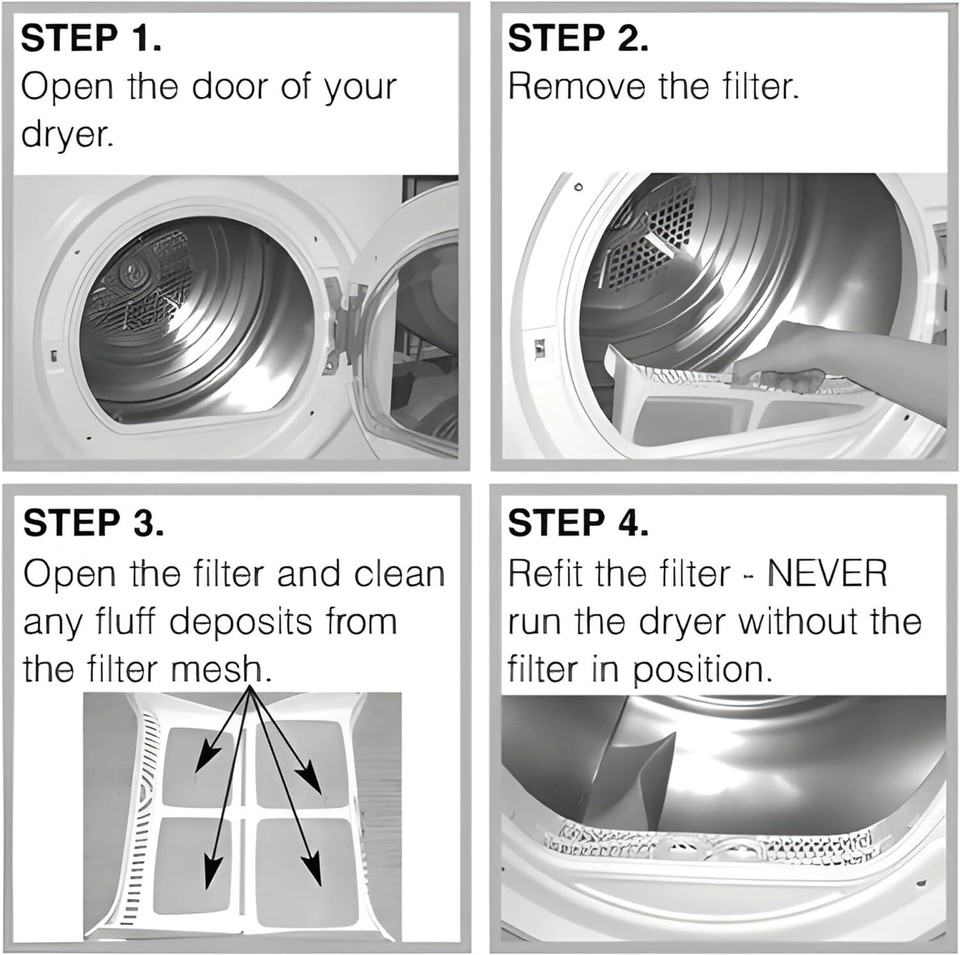 STEP 1.
Open the door of your dryer.

STEP 2.
Remove the filter.

STEP 3.
Open the filter and clean any fluff deposits from the filter mesh.

STEP 4.
Refit the filter - NEVER run the dryer without the filter in position.