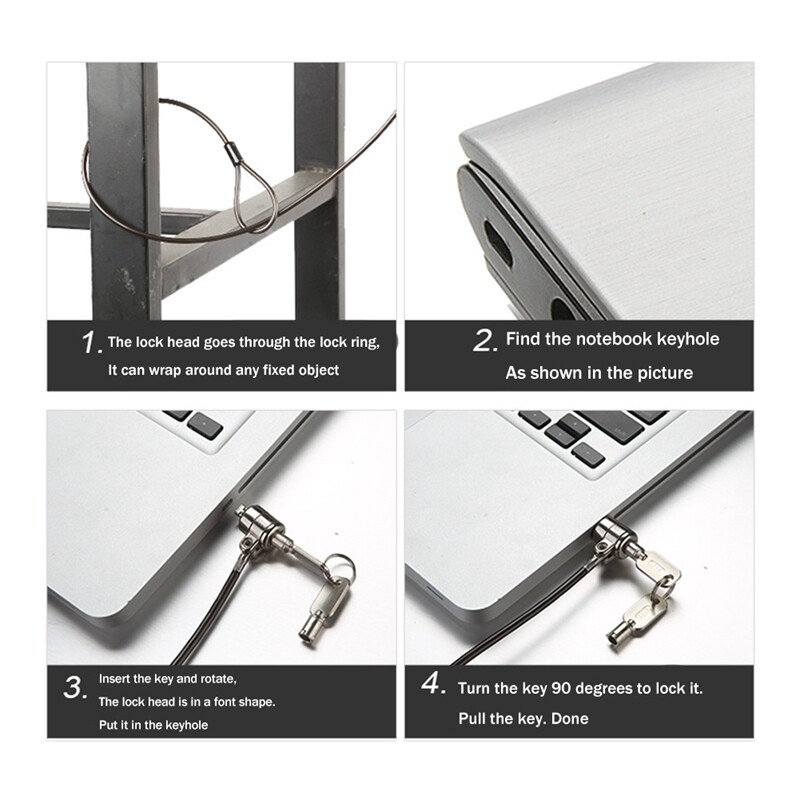 1. The lock head goes through the lock ring, It can wrap around any fixed object

2. Find the notebook keyhole As shown in the picture

3. Insert the key and rotate, The lock head is in a font shape. Put it in the keyhole

4. Turn the key 90 degrees to lock it. Pull the key. Done