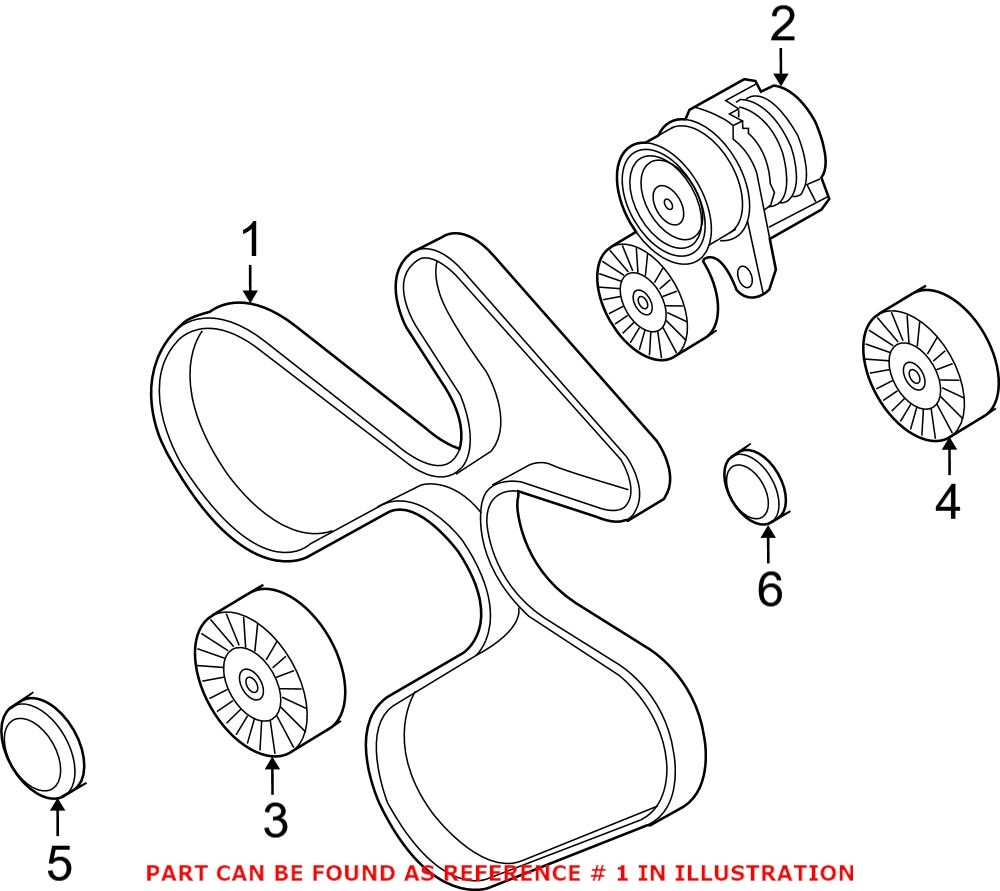 2

1

4

6

3

5

PART CAN BE FOUND AS REFERENCE # 1 IN ILLUSTRATION